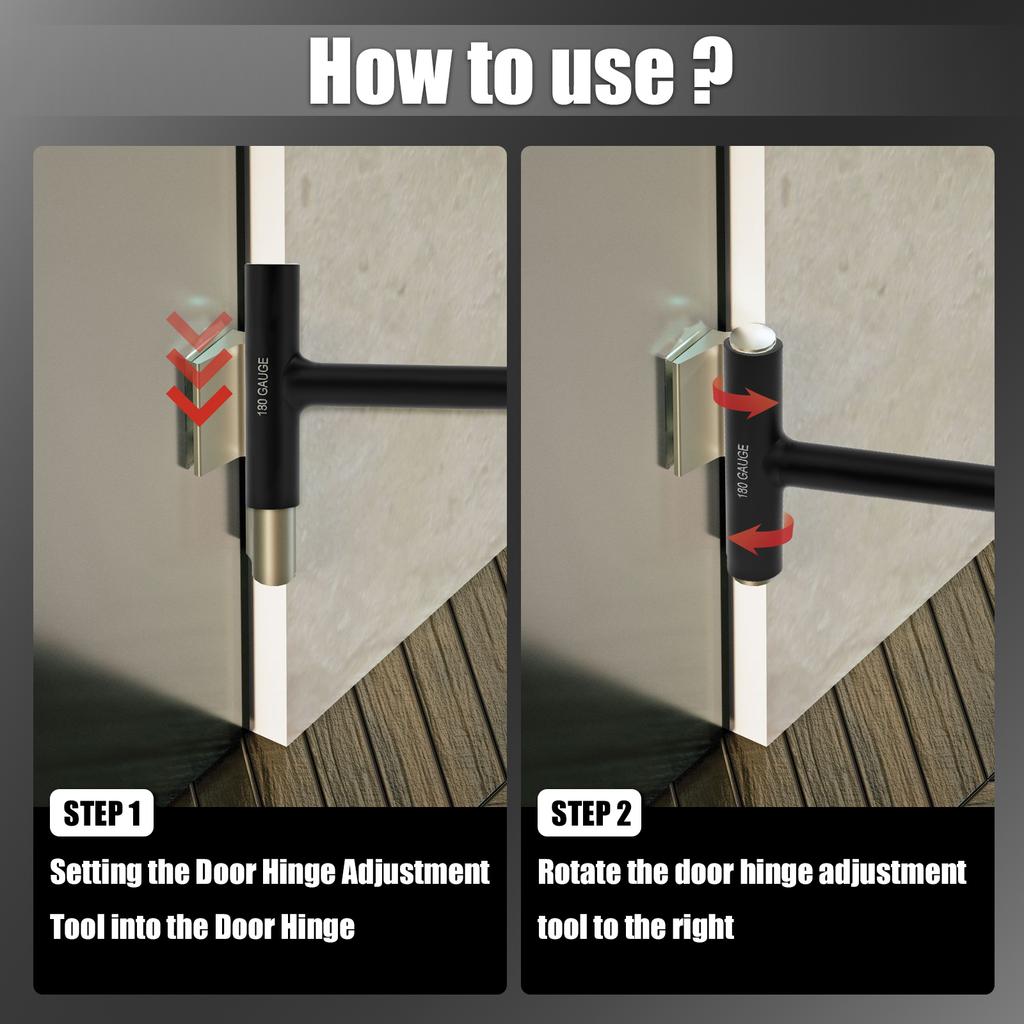 How to use ?

180 GAUGE

STEP 1

Setting the Door Hinge Adjustment Tool into the Door Hinge

180 GAUGE

STEP 2

Rotate the door hinge adjustment tool to the right