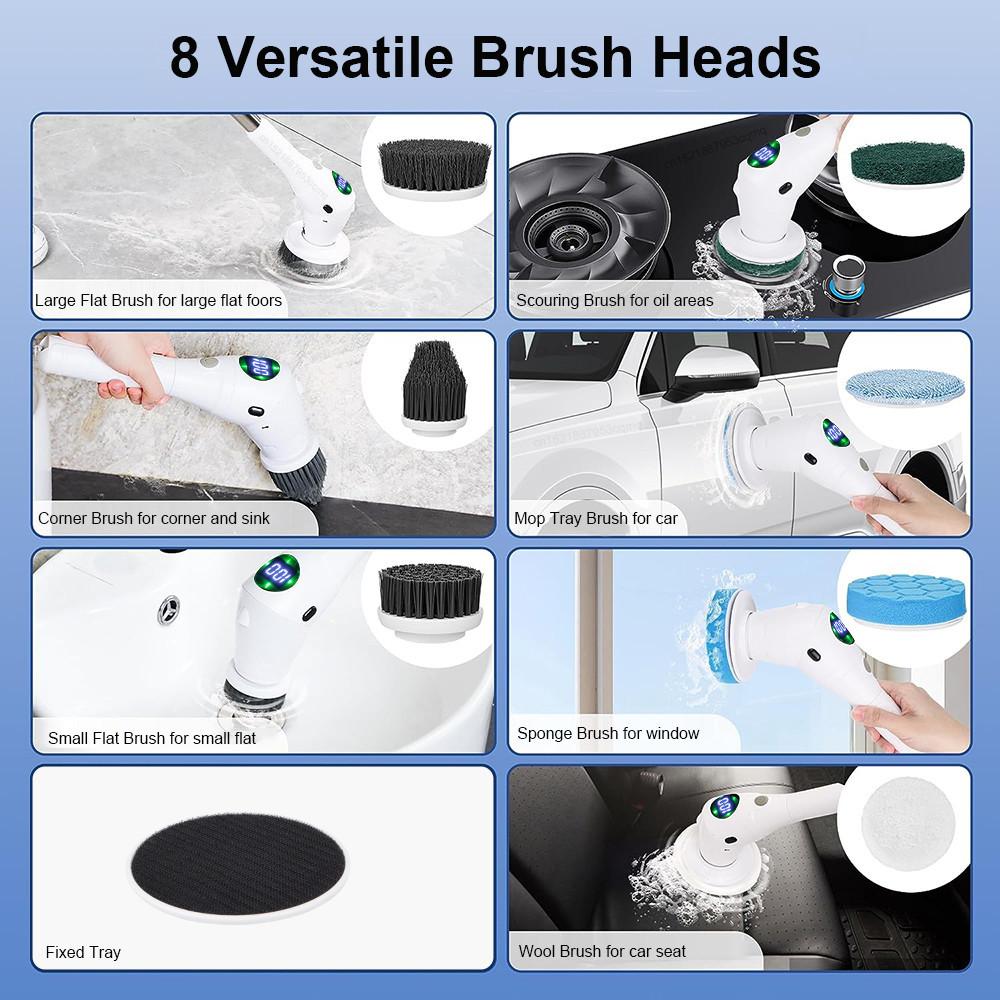 8 Versatile Brush Heads

Large Flat Brush for large flat foors

Scouring Brush for oil areas

Corner Brush for corner and sink

Mop Tray Brush for car

Small Flat Brush for small flat

Sponge Brush for window

Fixed Tray

Wool Brush for car seat