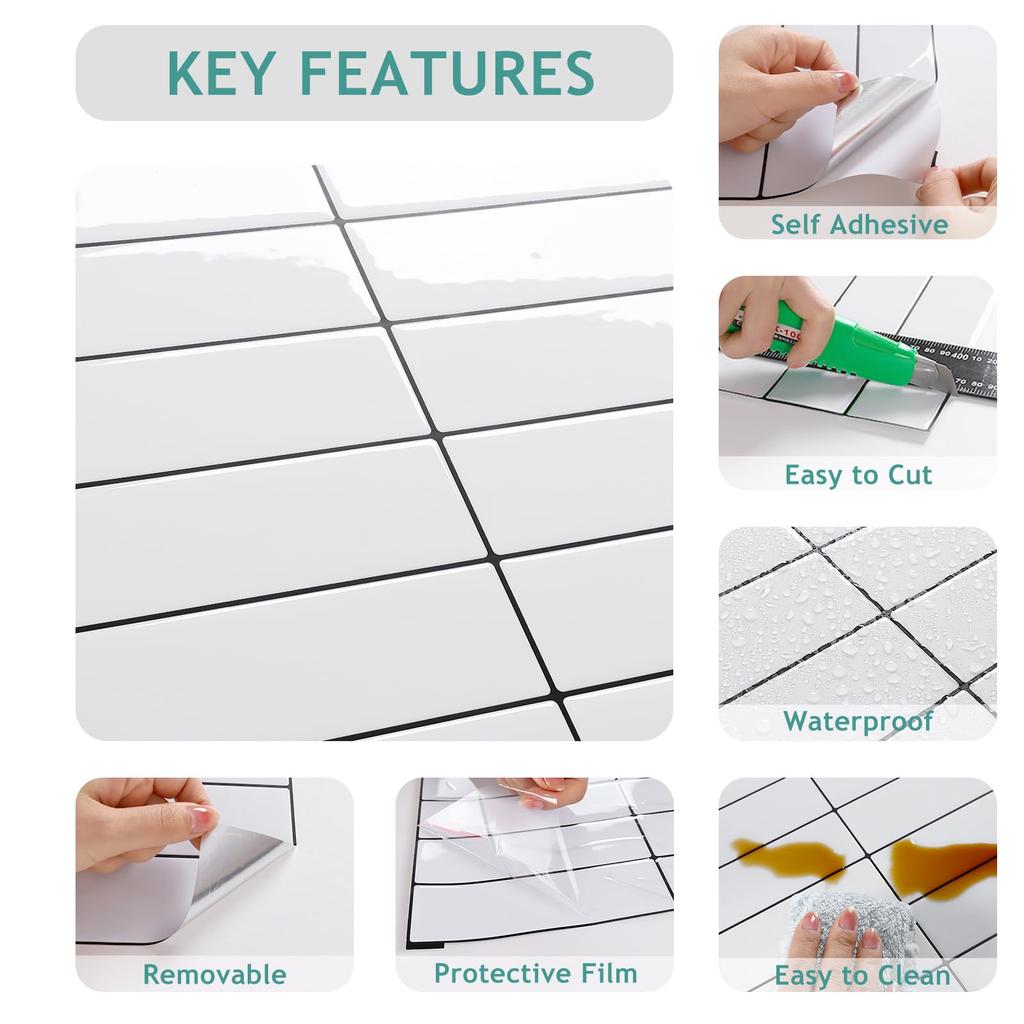 KEY FEATURES

Self Adhesive

Easy to Cut

Waterproof

Removable

Protective Film

Easy to Clean