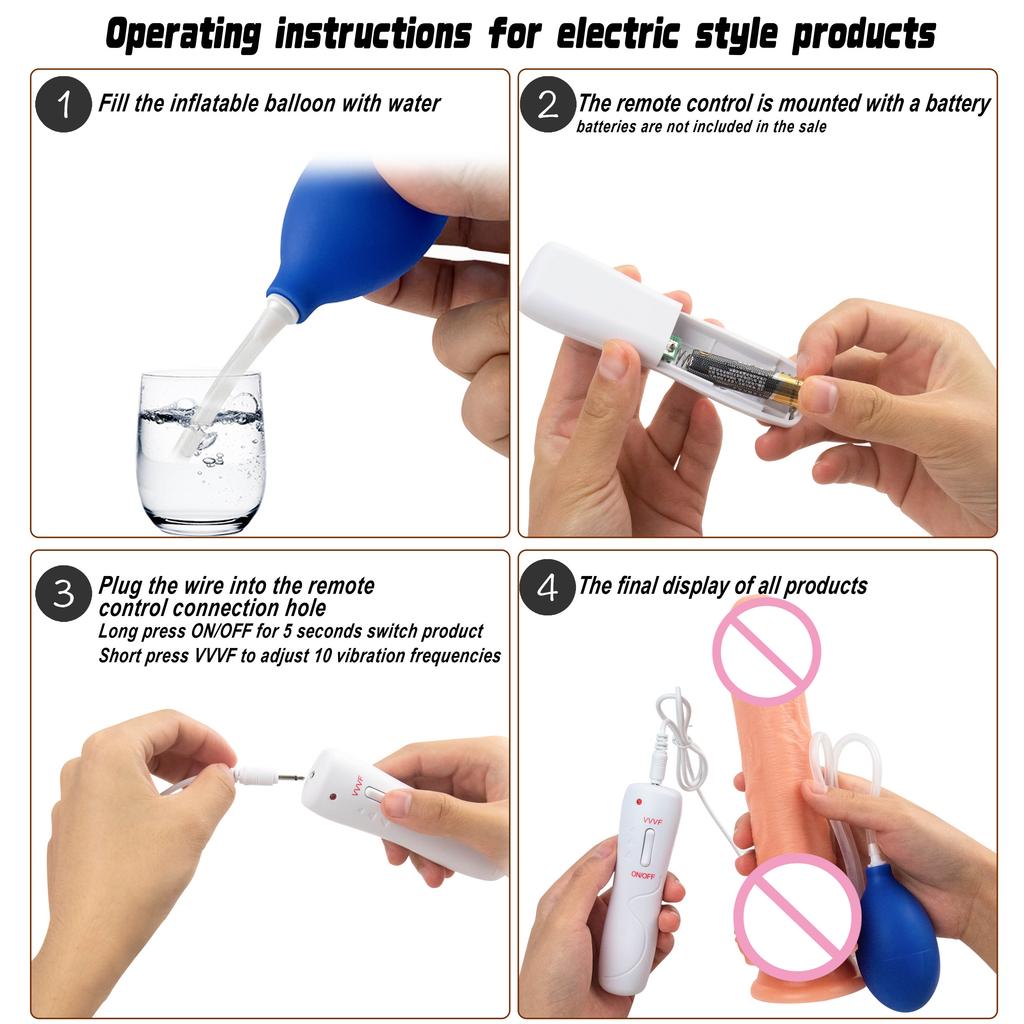 Operating instructions for electric style products

1 Fill the inflatable balloon with water

2 The remote control is mounted with a battery
batteries are not included in the sale

3 Plug the wire into the remote control connection hole
Long press ON/OFF for 5 seconds switch product
Short press VVVF to adjust 10 vibration frequencies

VVVF

4 The final display of all products

VVVF
ON/OFF