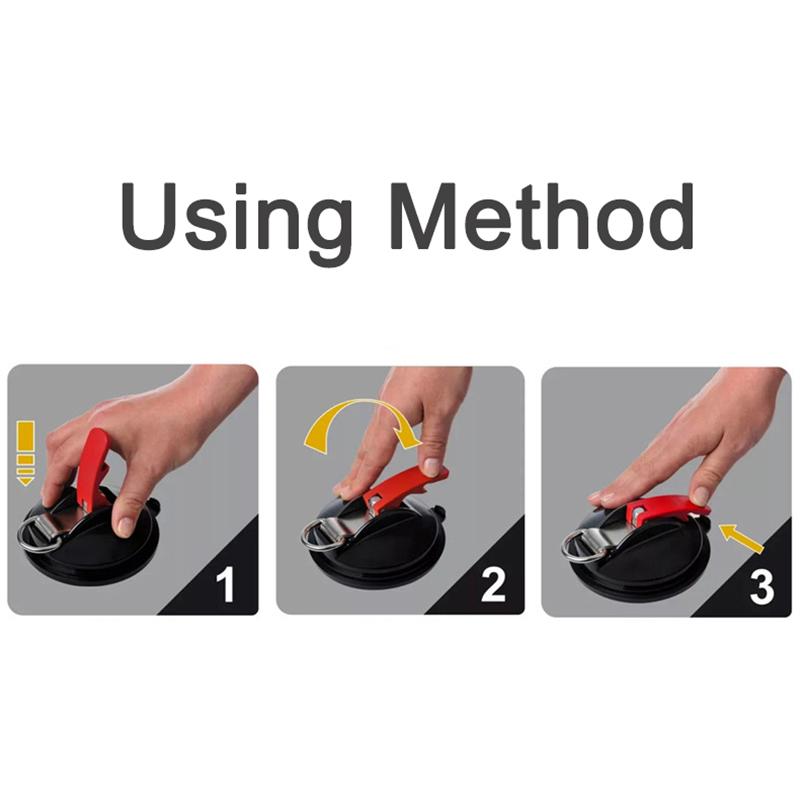 Using Method

1

2

3