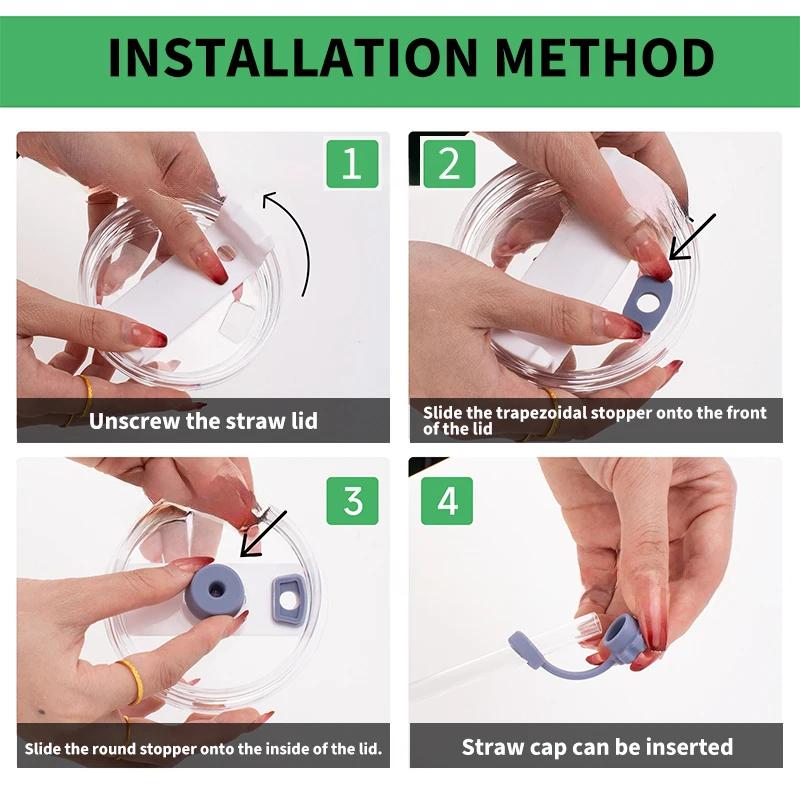 INSTALLATION METHOD

1

Unscrew the straw lid

2

Slide the trapezoidal stopper onto the front of the lid

3

Slide the round stopper onto the inside of the lid.

4

Straw cap can be inserted