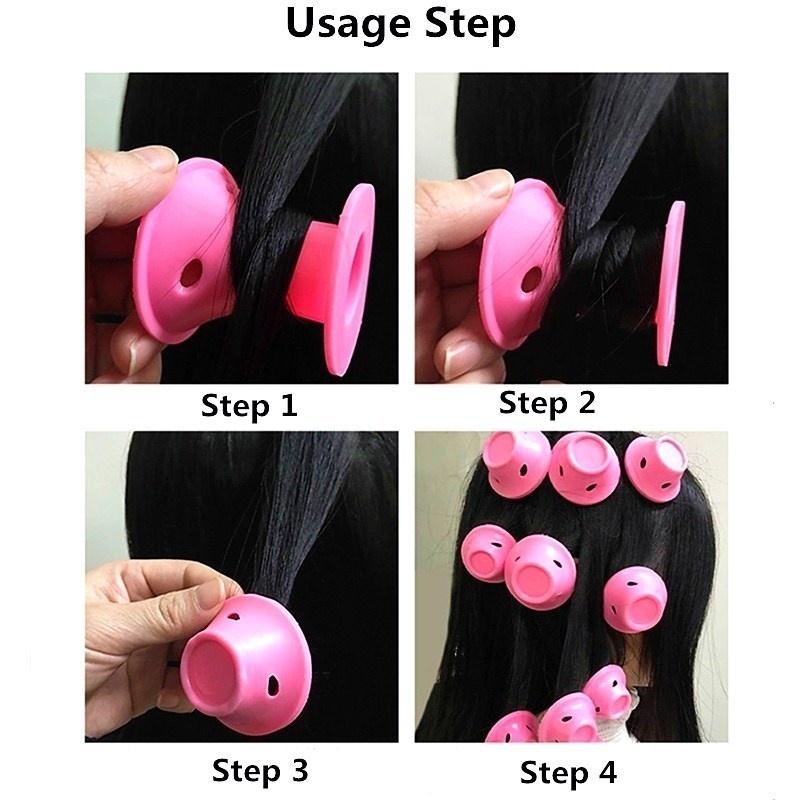 Usage Step

Step 1

Step 2

Step 3

Step 4