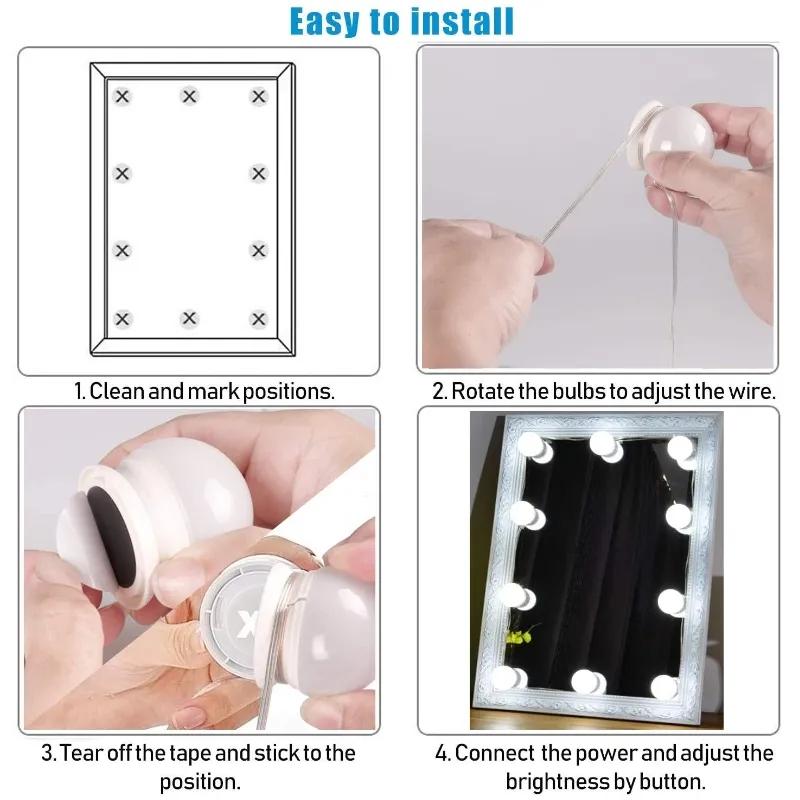 Easy to install

1. Clean and mark positions.

2. Rotate the bulbs to adjust the wire.

3. Tear off the tape and stick to the position.

4. Connect the power and adjust the brightness by button.