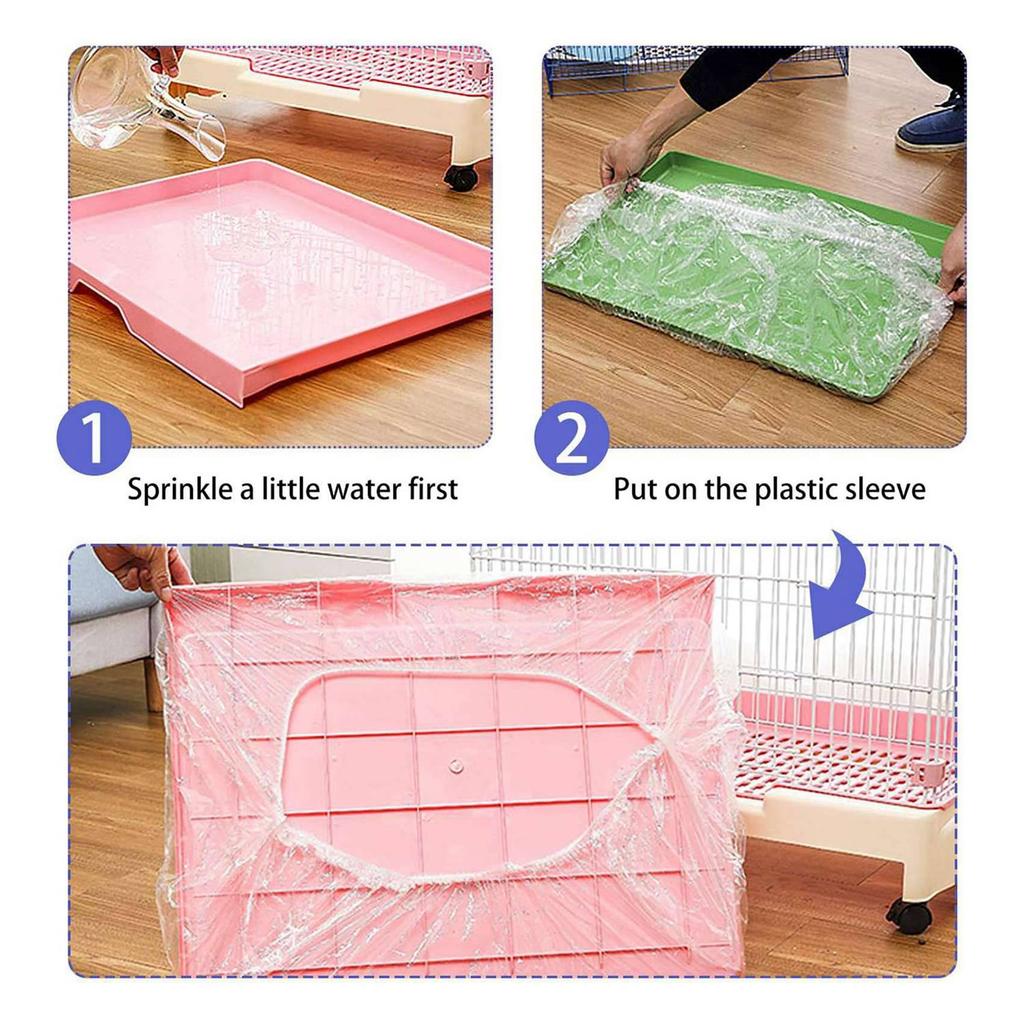 1
Sprinkle a little water first

2
Put on the plastic sleeve