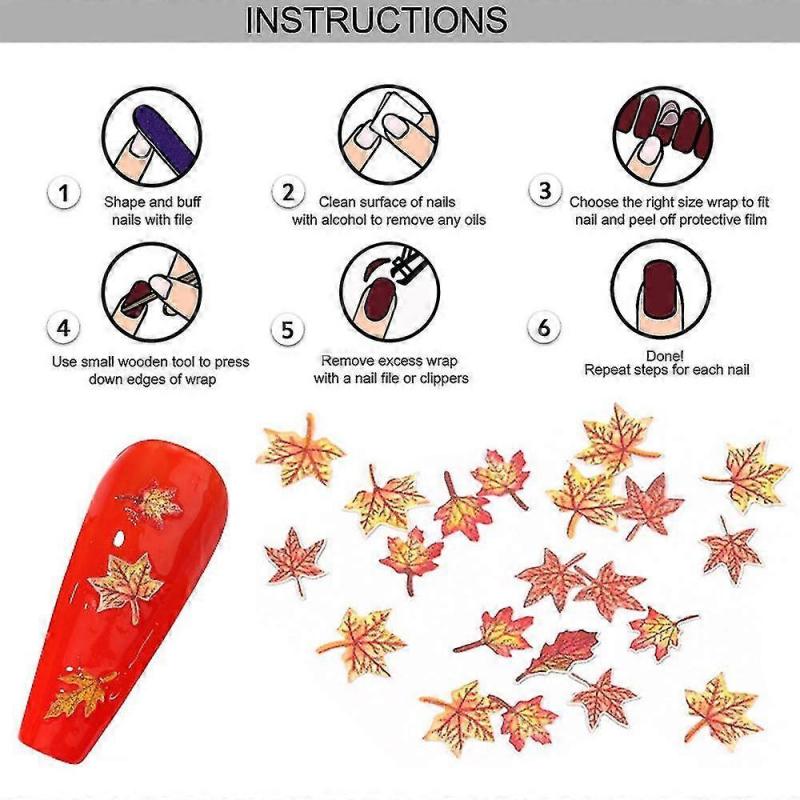 INSTRUCTIONS

1 Shape and buff nails with file

2 Clean surface of nails with alcohol to remove any oils

3 Choose the right size wrap to fit nail and peel off protective film

4 Use small wooden tool to press down edges of wrap

5 Remove excess wrap with a nail file or clippers

6 Done! Repeat steps for each nail