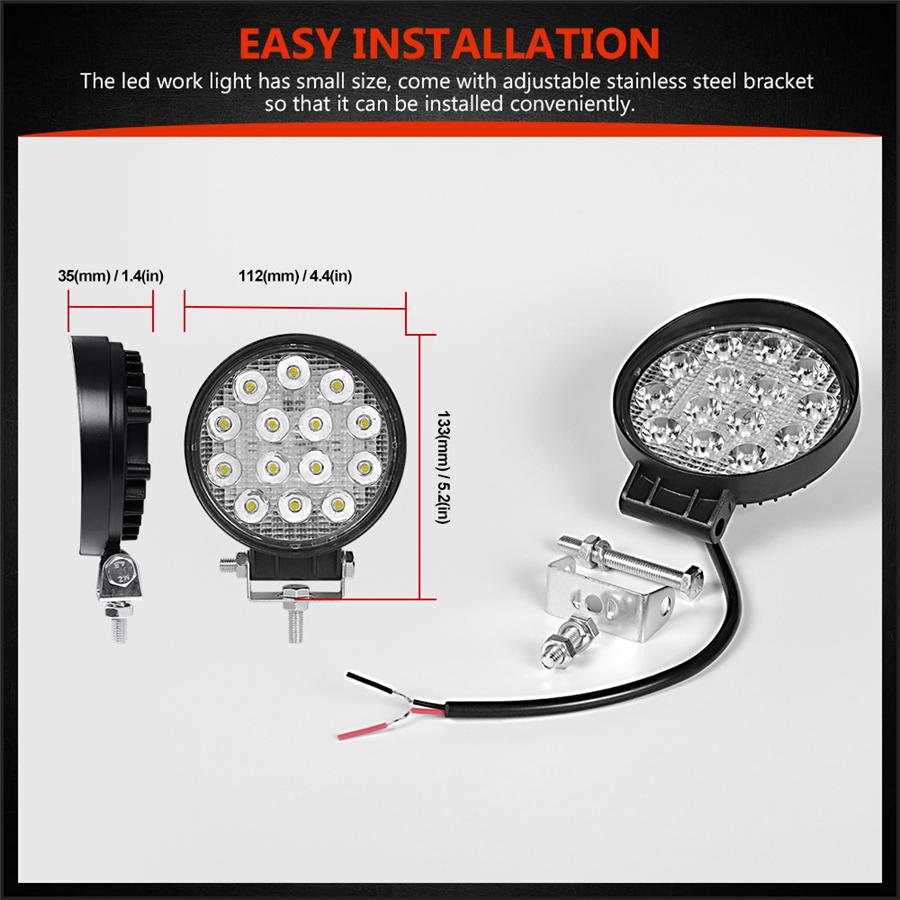 EASY INSTALLATION

The led work light has small size, come with adjustable stainless steel bracket so that it can be installed conveniently.

35(mm) / 1.4(in)

112(mm) / 4.4(in)

133(mm) / 5.2(in)