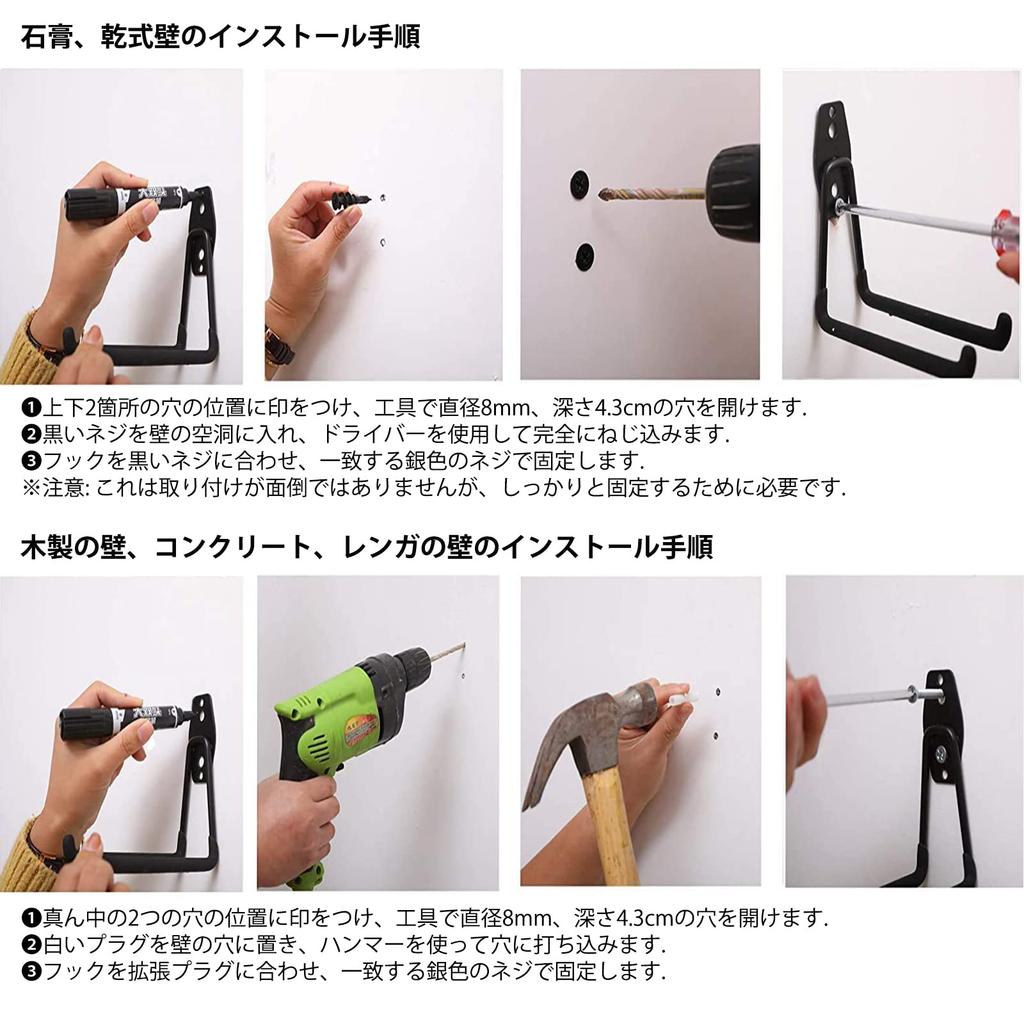 石膏、乾式壁のインストール手順

❶上下2箇所の穴の位置に印をつけ、工具で直径8mm、深さ4.3cmの穴を開けます.
❷黒いネジを壁の空洞に入れ、ドライバーを使用して完全にねじ込みます.
❸フックを黒いネジに合わせ、一致する銀色のネジで固定します.
※注意: これは取り付けが面倒ではありませんが、しっかりと固定するために必要です.

木製の壁、コンクリート、レンガの壁のインストール手順

❶真ん中の2つの穴の位置に印をつけ、工具で直径8mm、深さ4.3cmの穴を開けます.
❷白いプラグを壁の穴に置き、ハンマーを使って穴に打ち込みます.
❸フックを拡張プラグに合わせ、一致する銀色のネジで固定します.