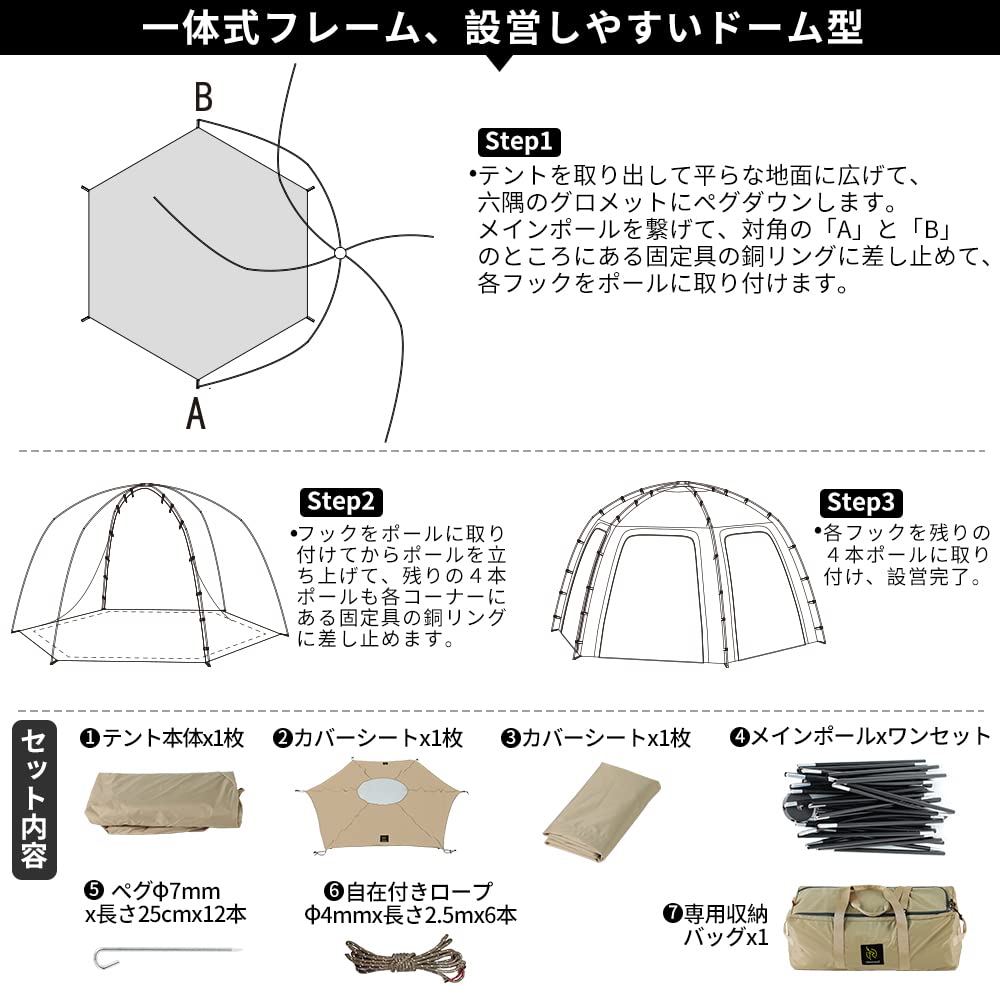 一体式フレーム、設営しやすいドーム型

B

A

Step1
•テントを取り出して平らな地面に広げて、六隅のグロメットにペグダウンします。メインポールを繋げて、対角の「A」と「B」のところにある固定具の銅リングに差し止めて、各フックをポールに取り付けます。

Step2
•フックをポールに取り付けてからポールを立ち上げて、残りの４本ポールも各コーナーにある固定具の銅リングに差し止めます。

Step3
•各フックを残りの４本ポールに取り付け、設営完了。

セット内容

❶テント本体x1枚

❷カバーシートx1枚

❸カバーシートx1枚

❹メインポールxワンセット

❺ ペグΦ7mm x長さ25cmx12本

❻自在付きロープ Φ4mmx長さ2.5mx6本

❼専用収納バッグx1