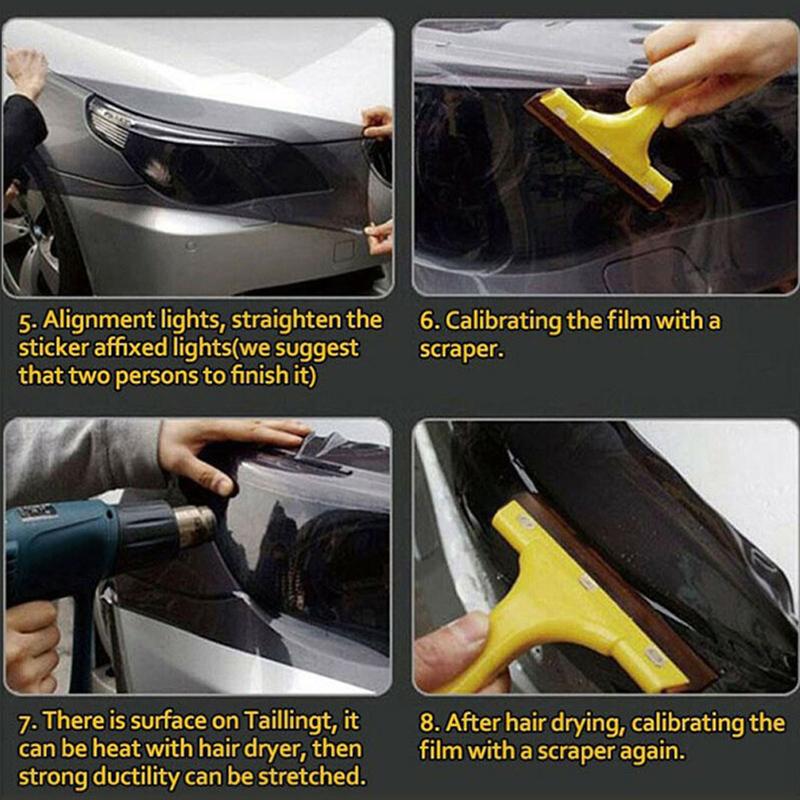 5. Alignment lights, straighten the sticker affixed lights(we suggest that two persons to finish it)

6. Calibrating the film with a scraper.

7. There is surface on Taillingt, it can be heat with hair dryer, then strong ductility can be stretched.

8. After hair drying, calibrating the film with a scraper again.