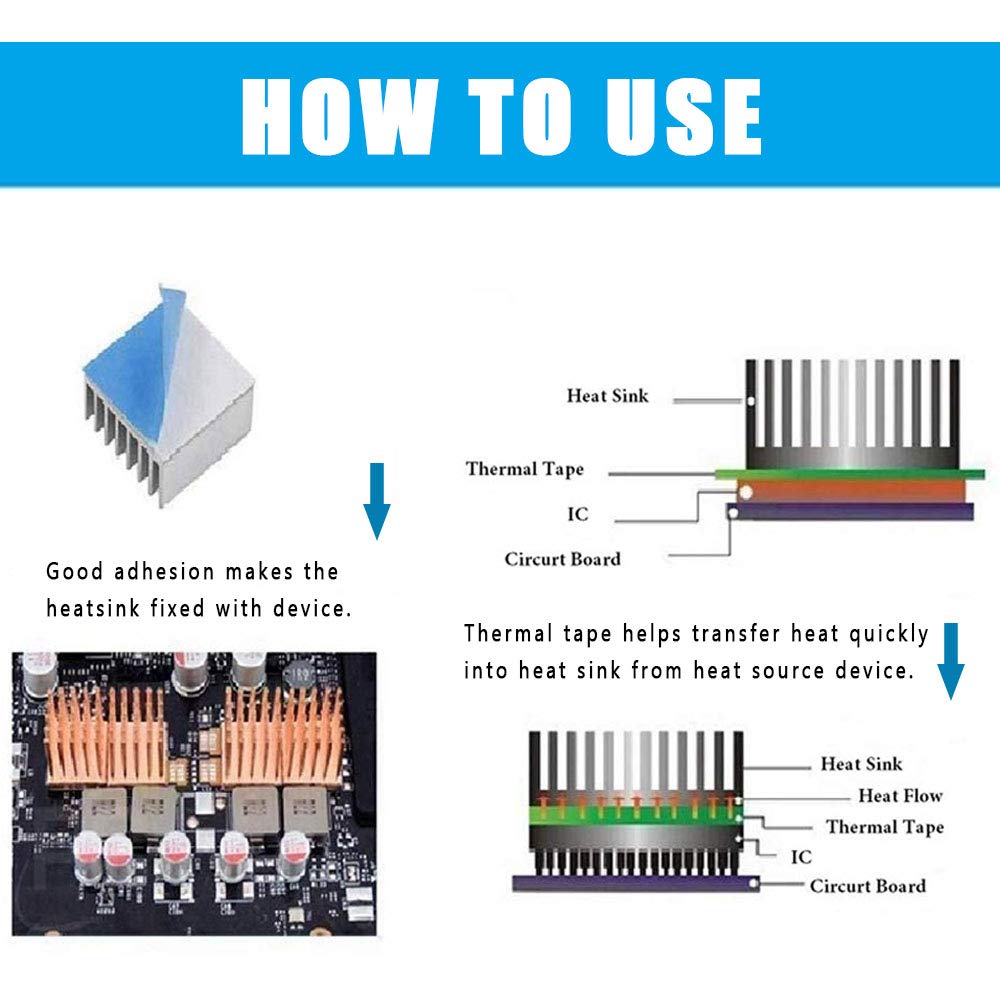 HOW TO USE

Good adhesion makes the heatsink fixed with device.

Heat Sink
Thermal Tape
IC
Circurt Board

Thermal tape helps transfer heat quickly into heat sink from heat source device.

Heat Sink
Heat Flow
Thermal Tape
IC
Circurt Board