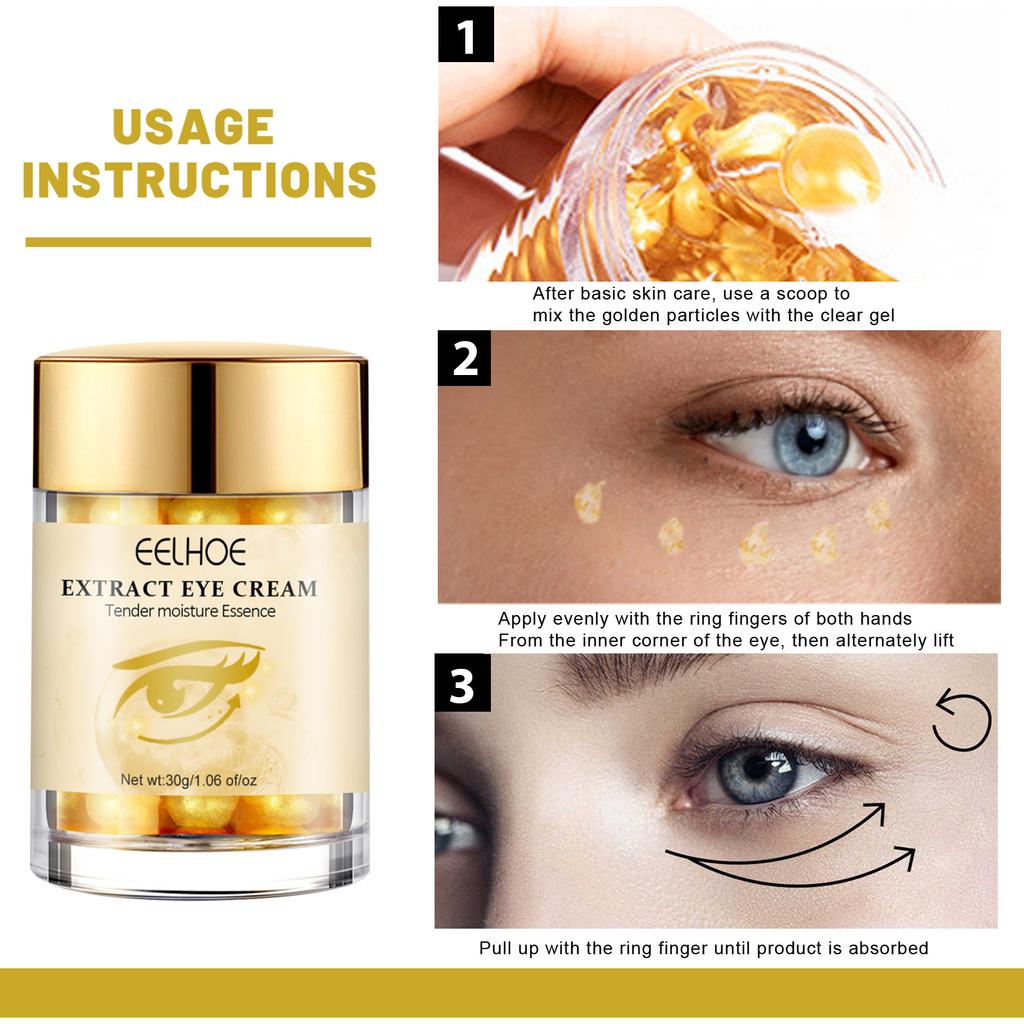 USAGE INSTRUCTIONS

EELHOE
EXTRACT EYE CREAM
Tender moisture Essence
Net wt:30g/1.06 of/oz

1
After basic skin care, use a scoop to mix the golden particles with the clear gel

2
Apply evenly with the ring fingers of both hands
From the inner corner of the eye, then alternately lift

3
Pull up with the ring finger until product is absorbed