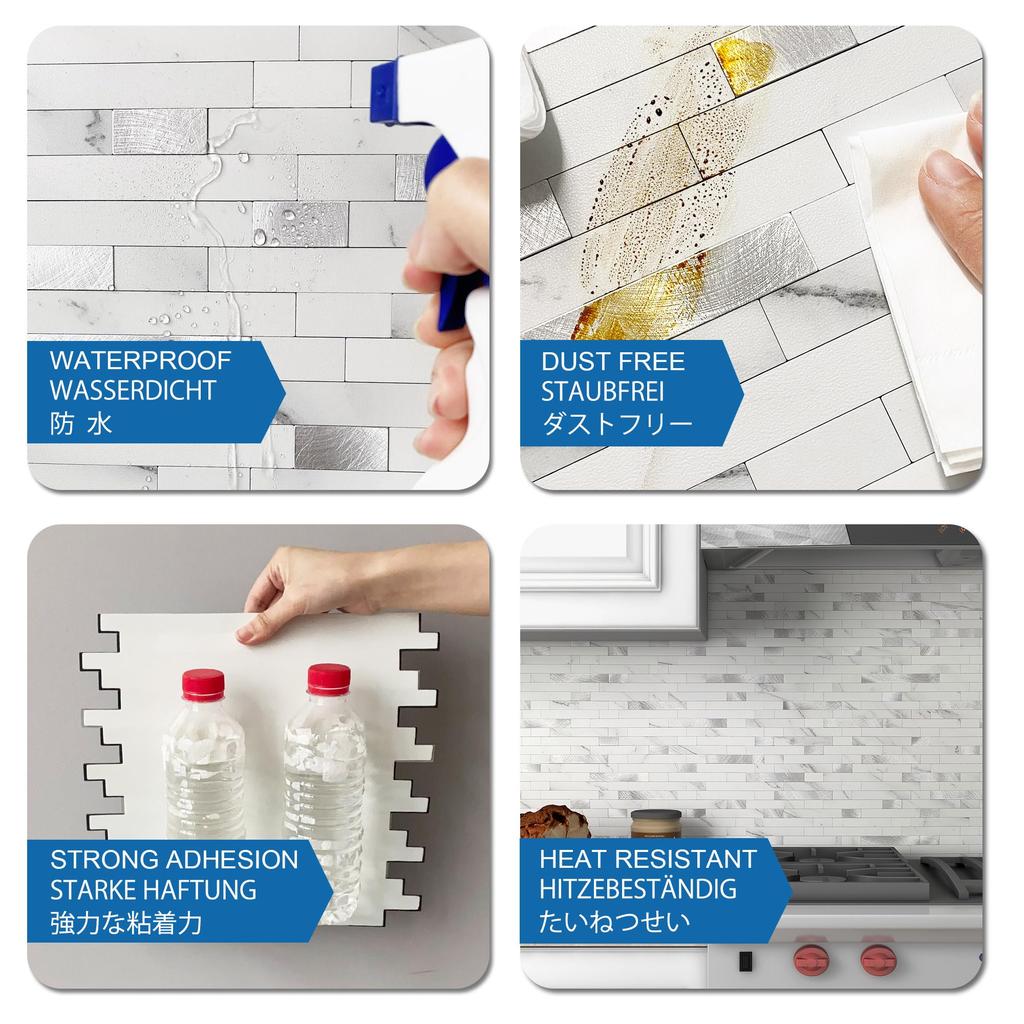 WATERPROOF
WASSERDICHT
防 水

DUST FREE
STAUBFREI
ダストフリー

STRONG ADHESION
STARKE HAFTUNG
強力な粘着力

HEAT RESISTANT
HITZEBESTÄNDIG
たいねつせい