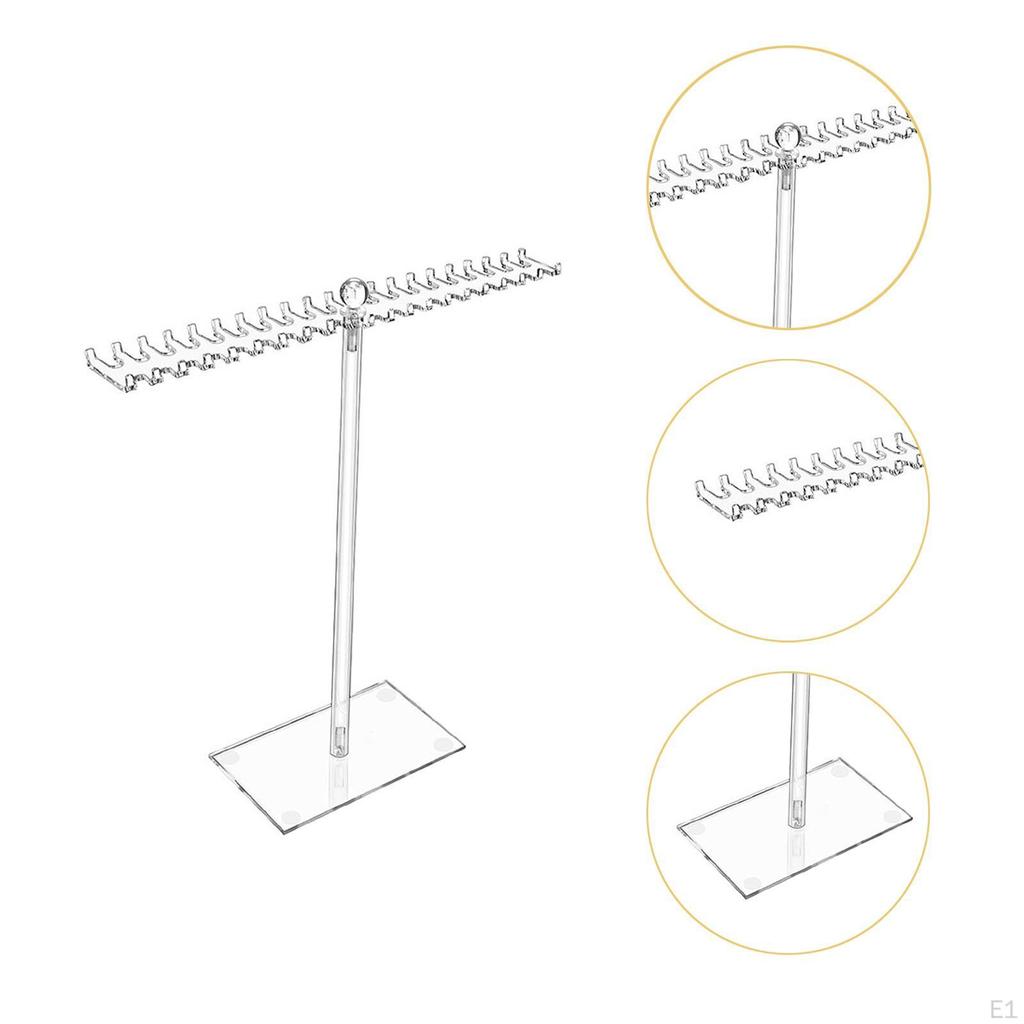 E1