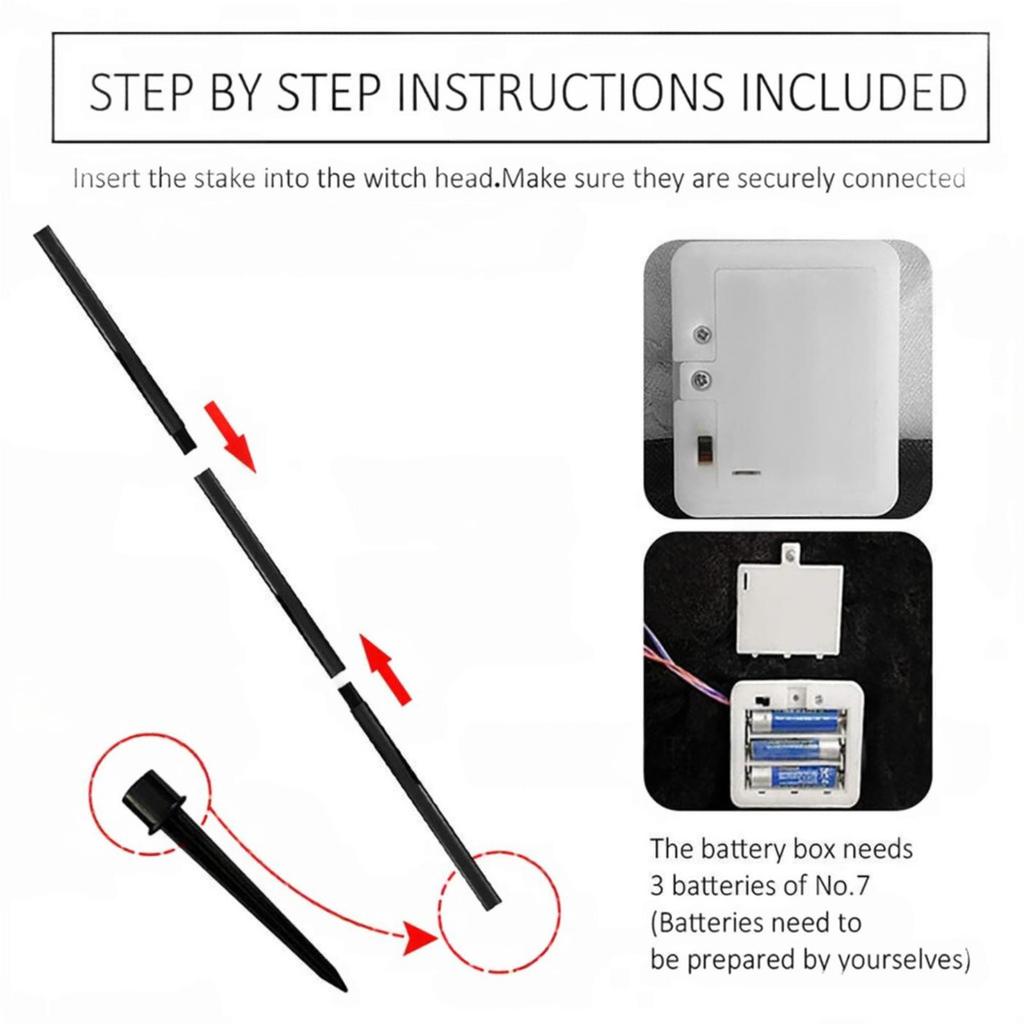 STEP BY STEP INSTRUCTIONS INCLUDED

Insert the stake into the witch head.Make sure they are securely connected

The battery box needs 3 batteries of No.7 (Batteries need to be prepared by yourselves)