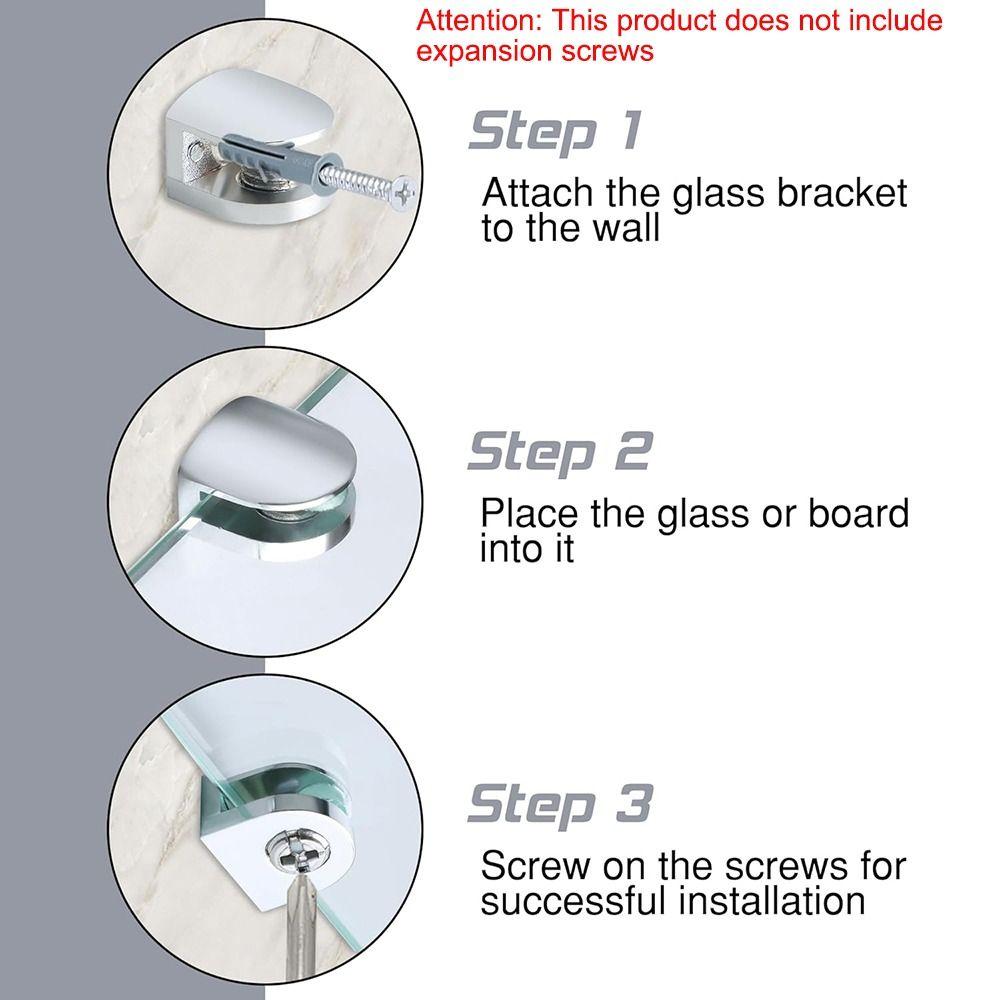 Attention: This product does not include expansion screws

Step 1

Attach the glass bracket to the wall

Step 2

Place the glass or board into it

Step 3

Screw on the screws for successful installation