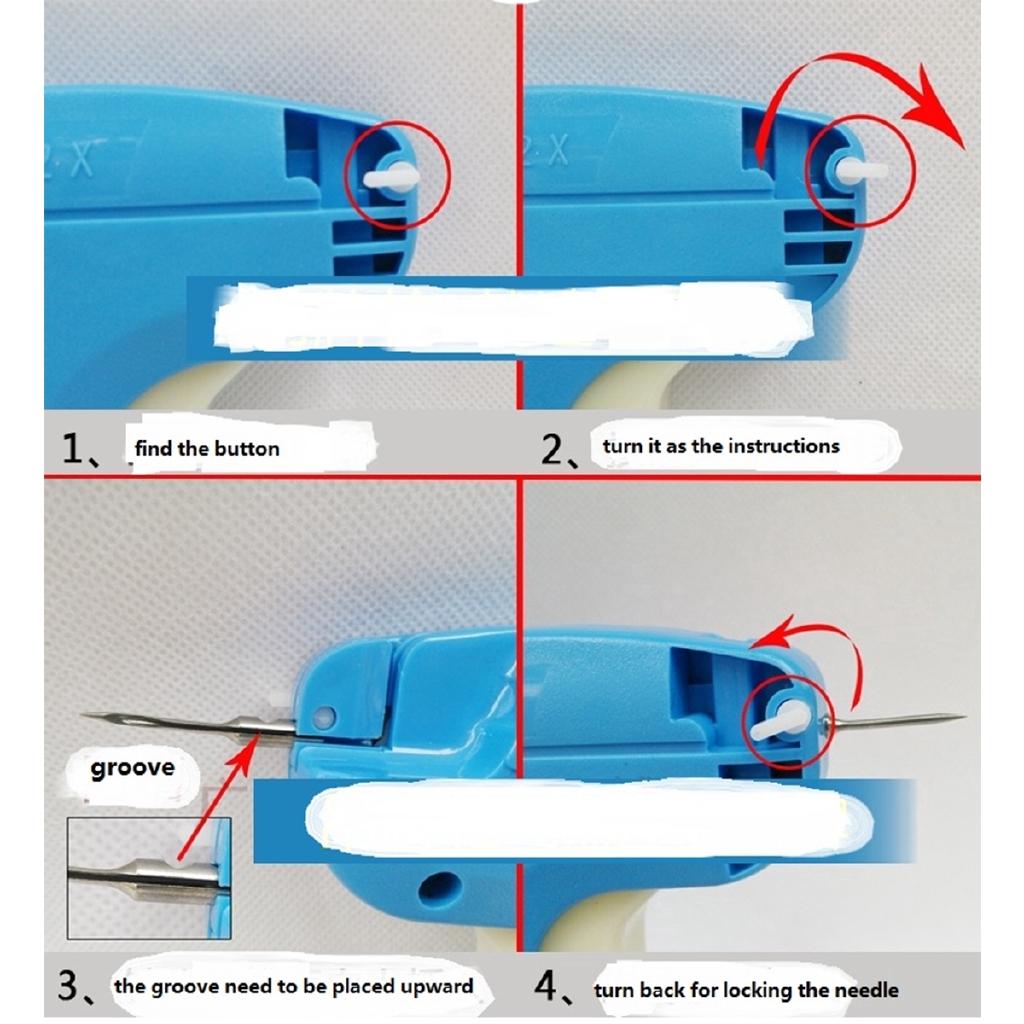 1、find the button

2、turn it as the instructions

groove

3、the groove need to be placed upward

4、turn back for locking the needle