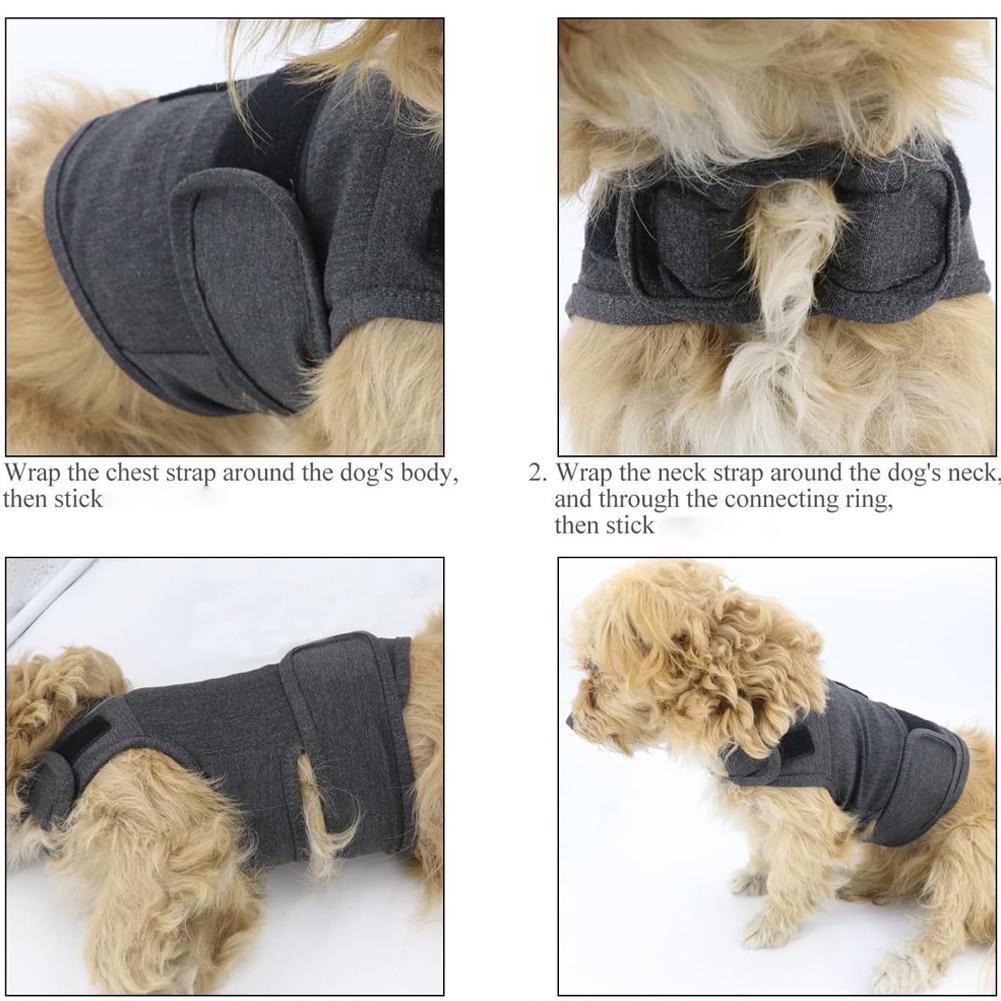 Wrap the chest strap around the dog's body, then stick

2. Wrap the neck strap around the dog's neck, and through the connecting ring, then stick