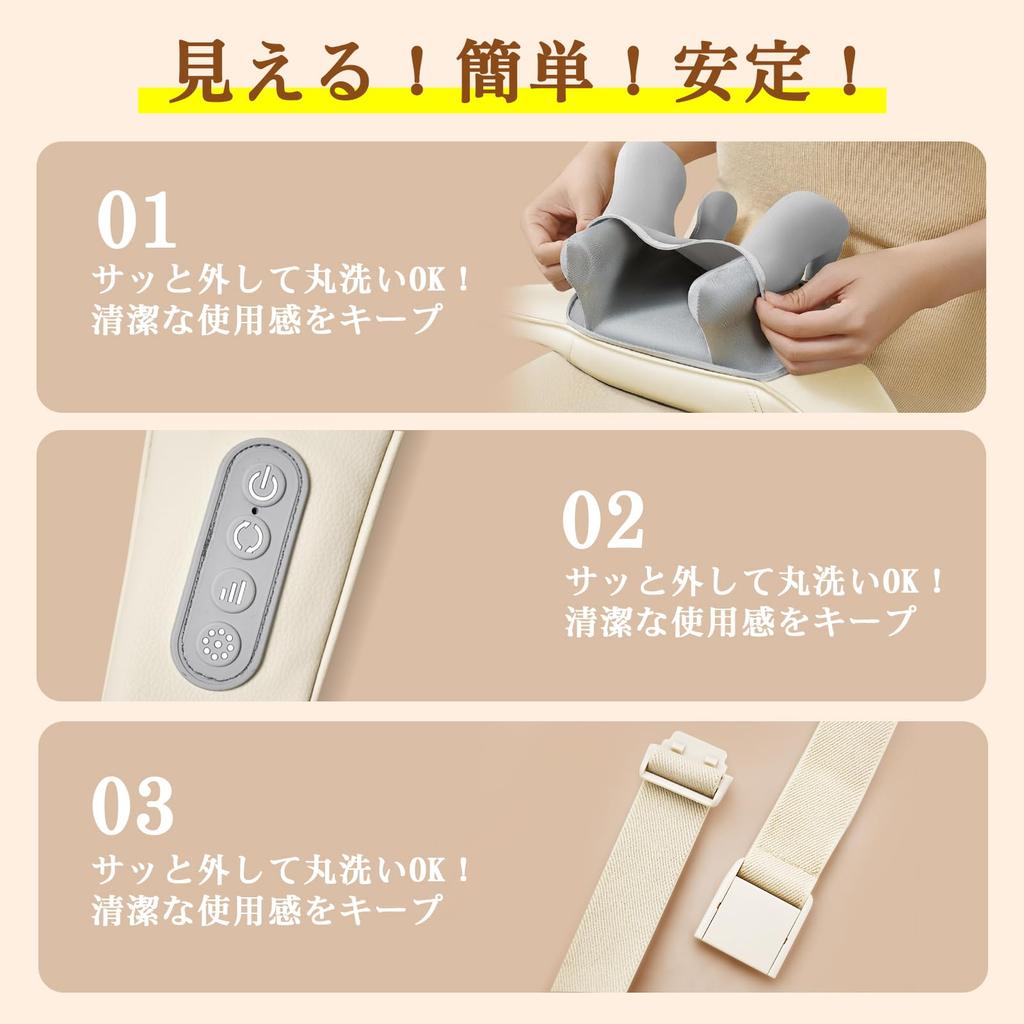 見える！簡単！安定！

01
サッと外して丸洗いOK！
清潔な使用感をキープ

02
サッと外して丸洗いOK！
清潔な使用感をキープ

03
サッと外して丸洗いOK！
清潔な使用感をキープ