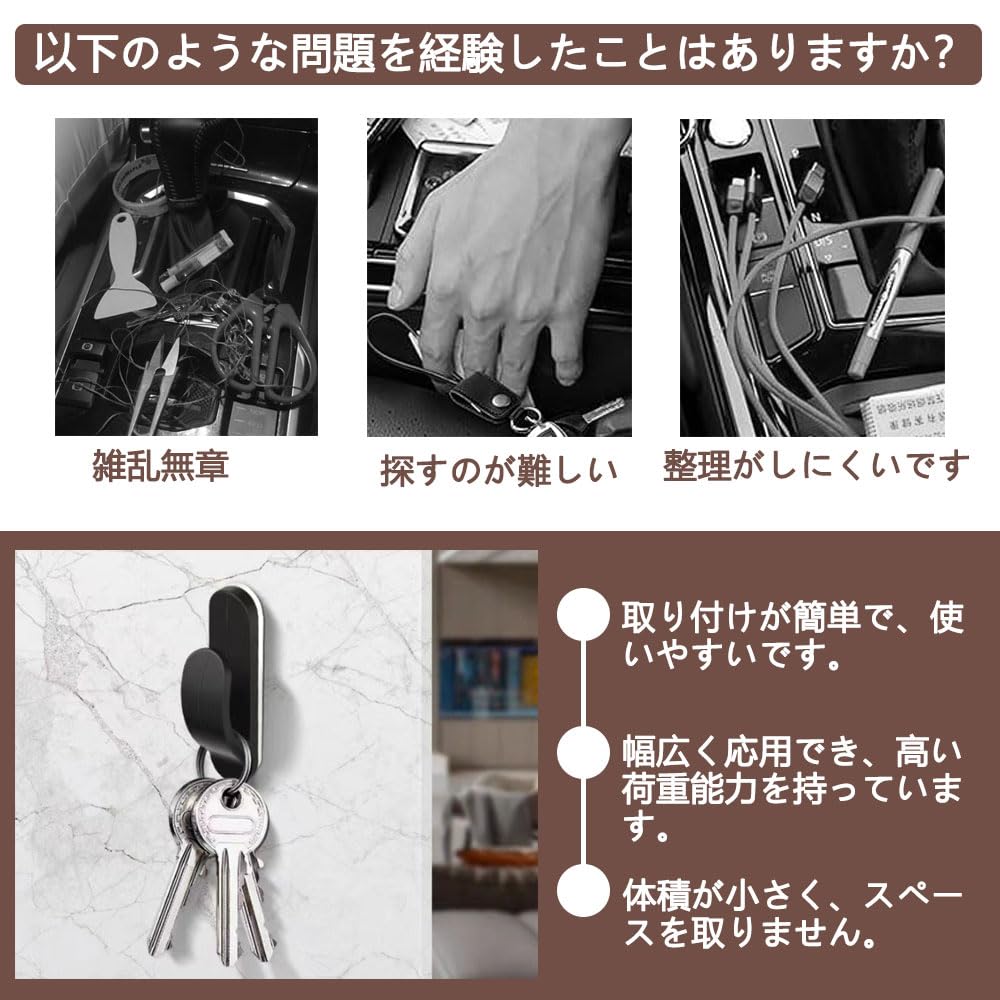 以下のような問題を経験したことはありますか?

雑乱無章

探すのが難しい

整理がしにくいです

取り付けが簡単で、使いやすいです。

幅広く応用でき、高い荷重能力を持っています。

体積が小さく、スペースを取りません。