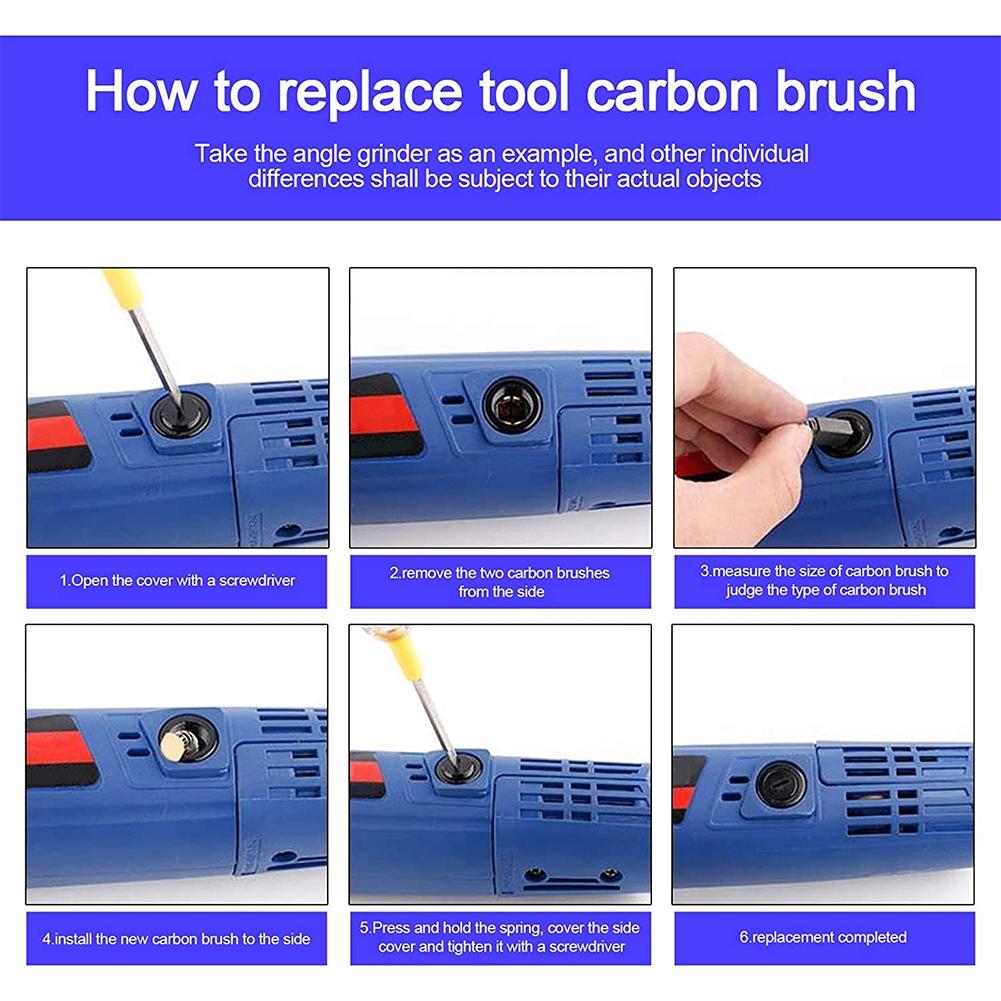 How to replace tool carbon brush

Take the angle grinder as an example, and other individual differences shall be subject to their actual objects

1.Open the cover with a screwdriver

2.remove the two carbon brushes from the side

3.measure the size of carbon brush to judge the type of carbon brush

4.install the new carbon brush to the side

5.Press and hold the spring, cover the side cover and tighten it with a screwdriver

6.replacement completed