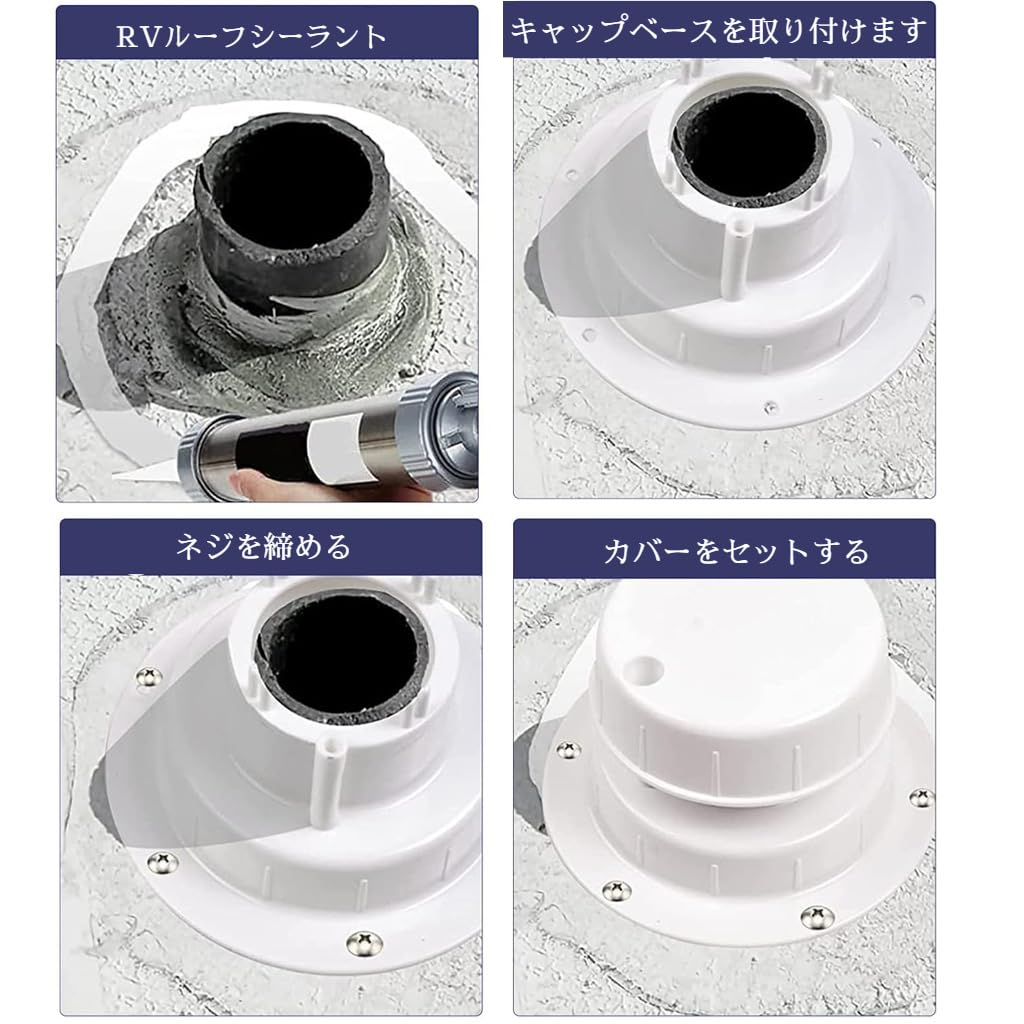 RVルーフシーラント

キャップベースを取り付けます

ネジを締める

カバーをセットする