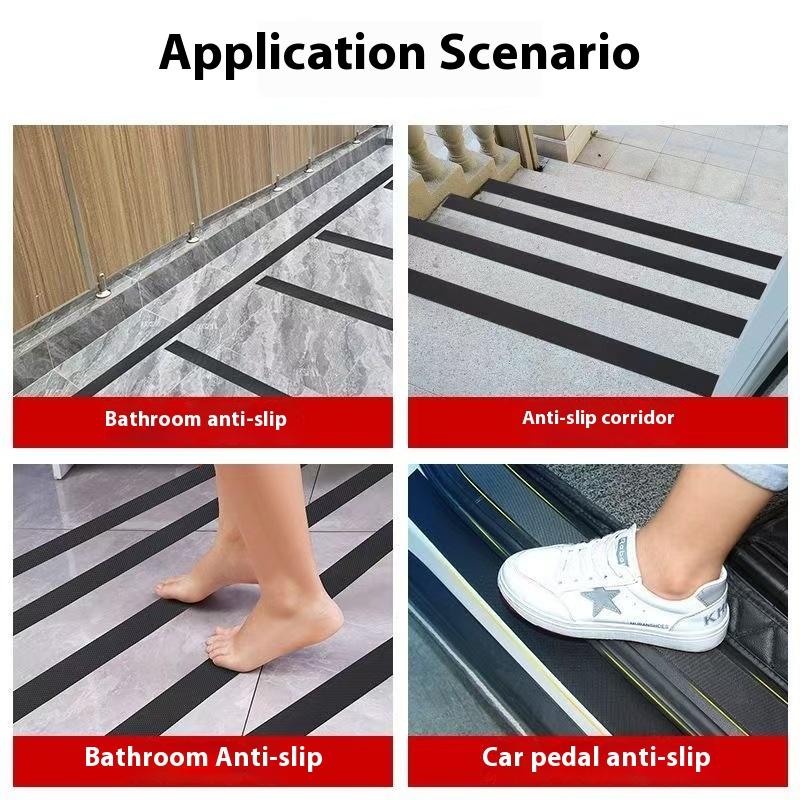 Application Scenario

Bathroom anti-slip

Anti-slip corridor

Bathroom Anti-slip

Car pedal anti-slip