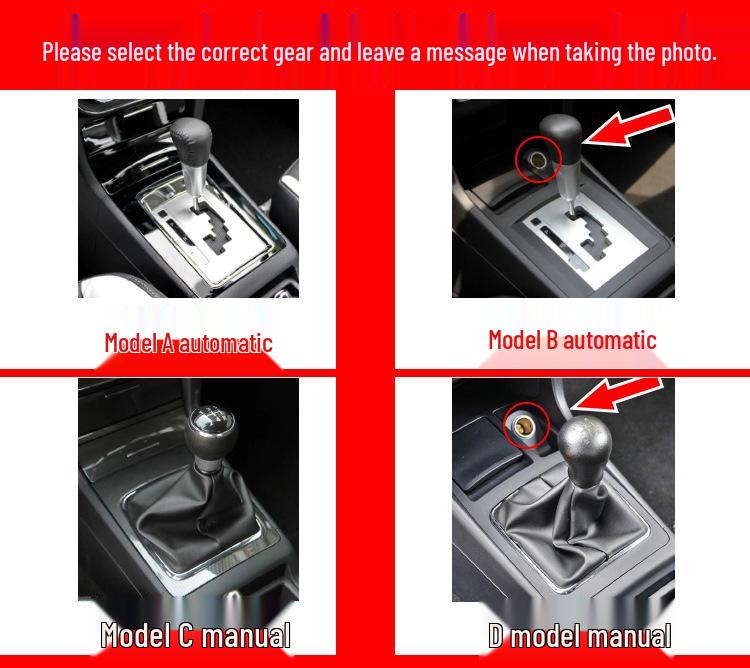 Please select the correct gear and leave a message when taking the photo.

Model A automatic

Model B automatic

Model C manual

D model manual