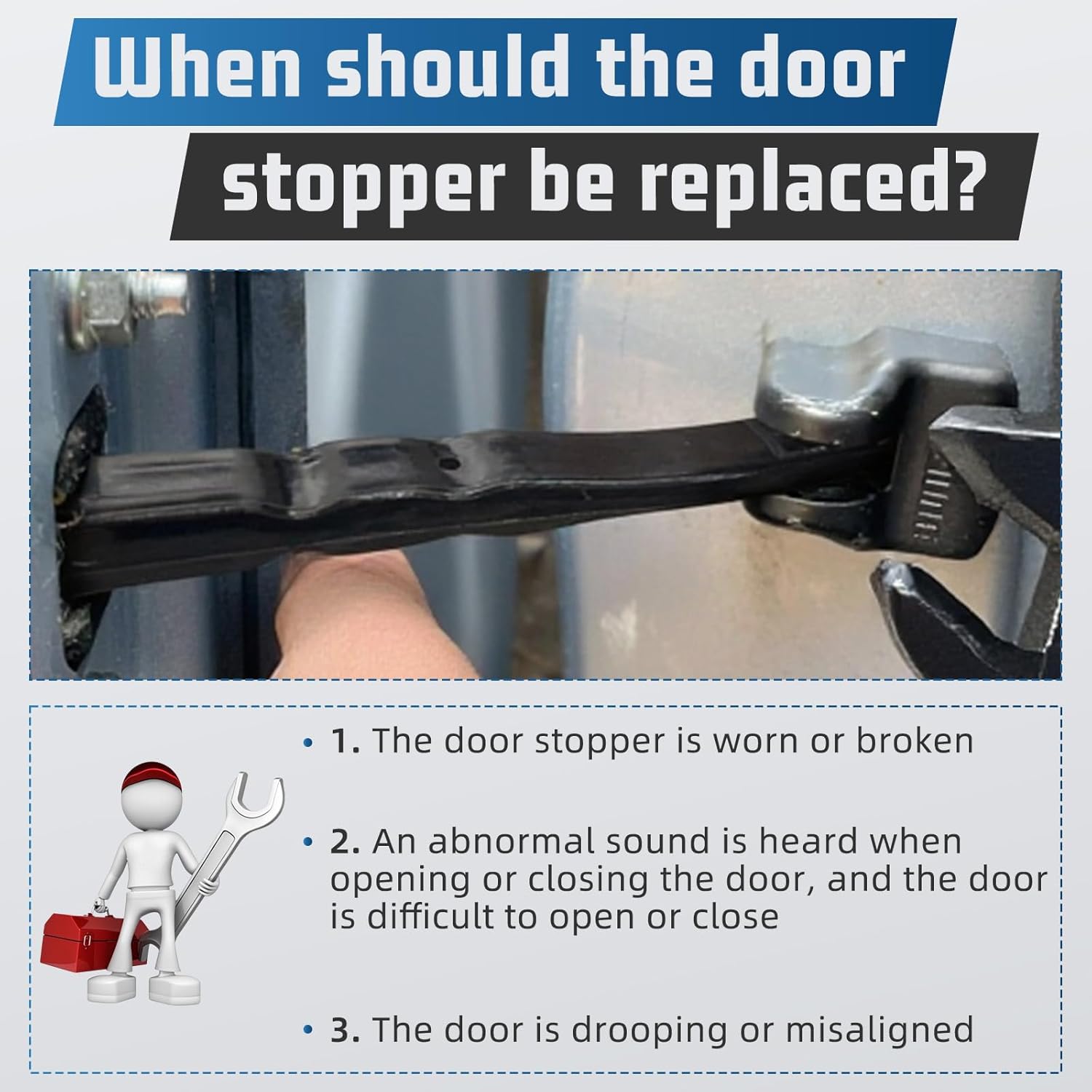 When should the door stopper be replaced?

• 1. The door stopper is worn or broken

• 2. An abnormal sound is heard when opening or closing the door, and the door is difficult to open or close

• 3. The door is drooping or misaligned