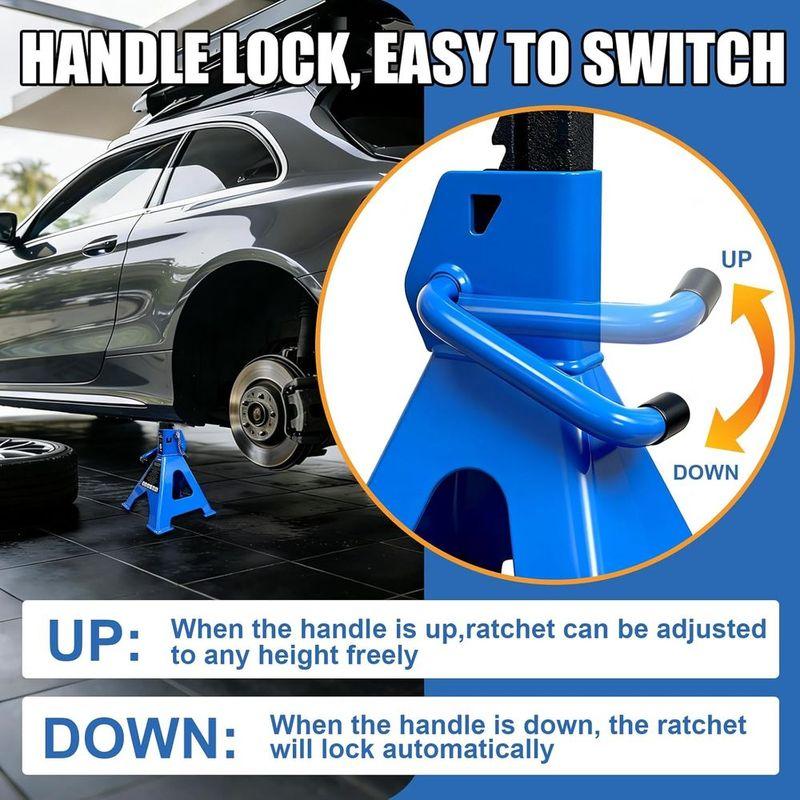 HANDLE LOCK, EASY TO SWITCH

UP

DOWN

UP: When the handle is up,ratchet can be adjusted to any height freely

DOWN: When the handle is down, the ratchet will lock automatically