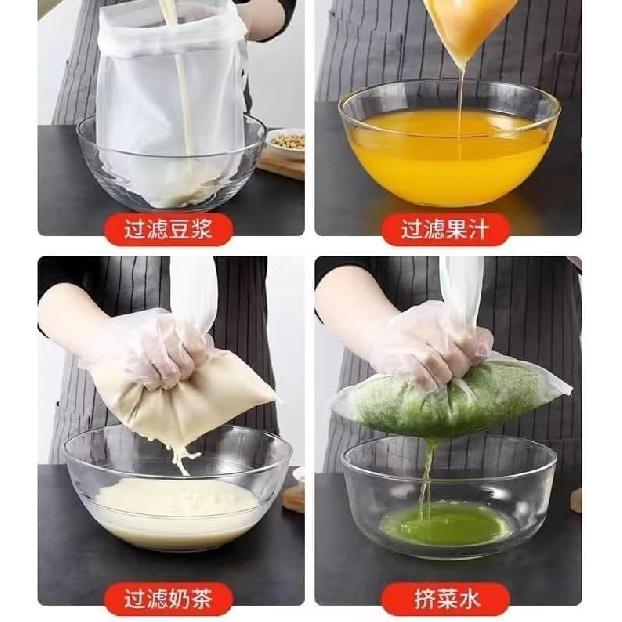 过滤豆浆

过滤果汁

过滤奶茶

挤菜水