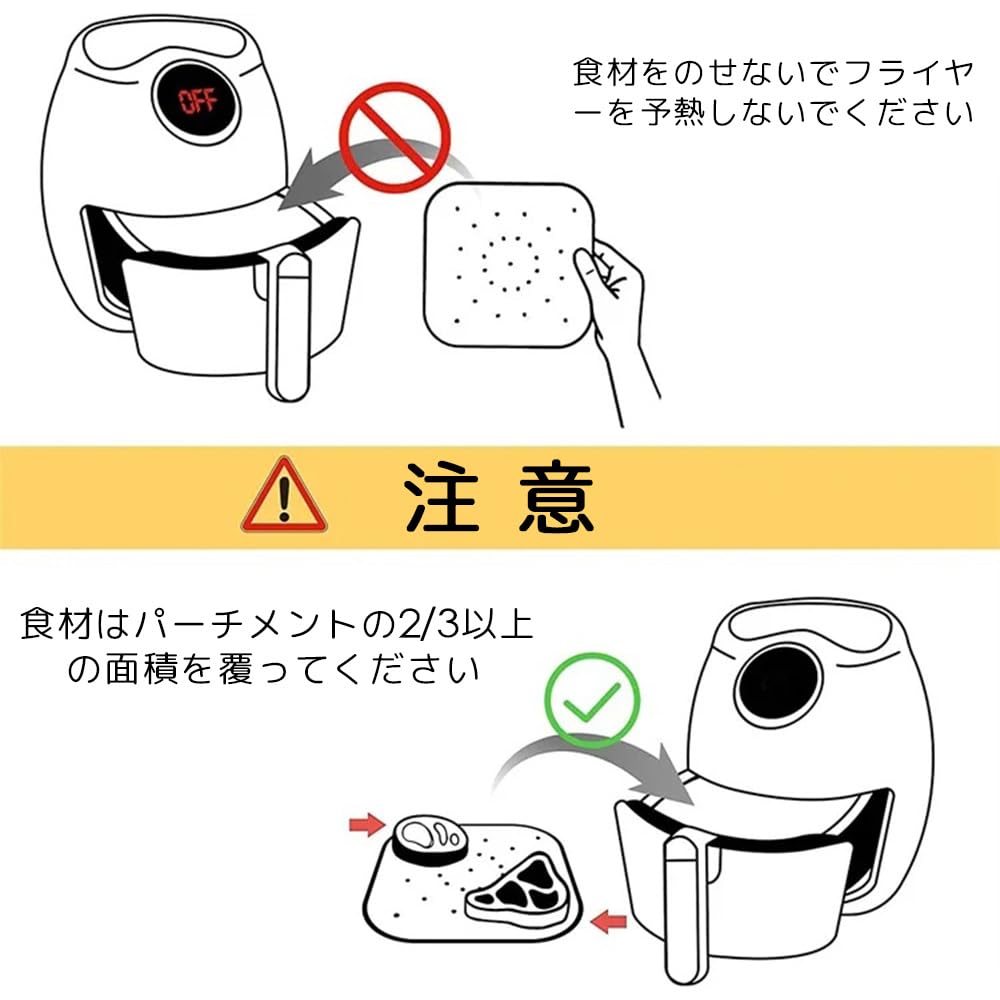 OFF

食材をのせないでフライヤーを予熱しないでください

注意

食材はパーチメントの2/3以上の面積を覆ってください