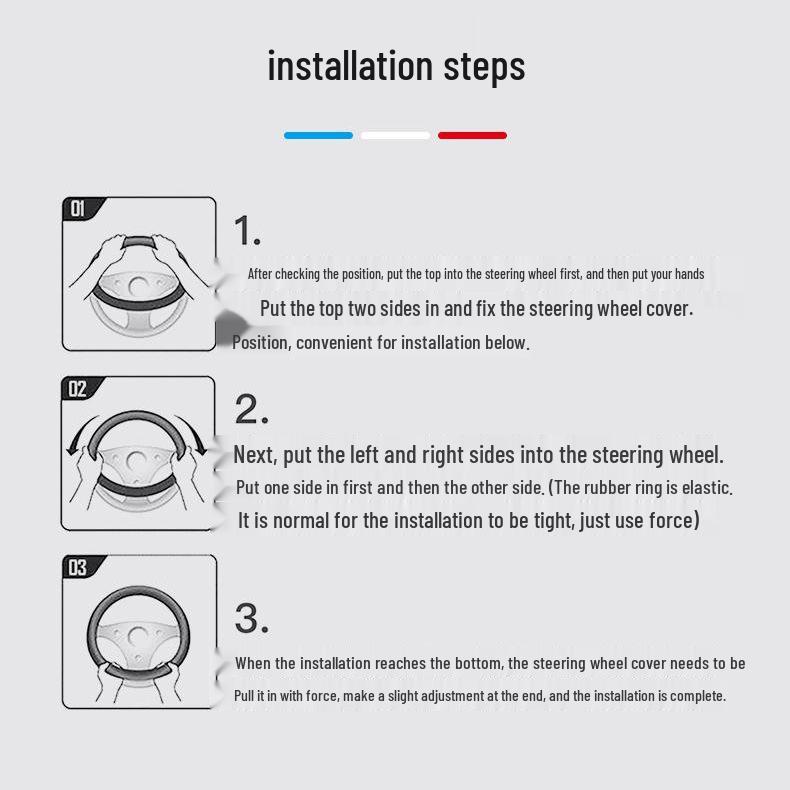 installation steps

01

1.

After checking the position, put the top into the steering wheel first, and then put your hands

Put the top two sides in and fix the steering wheel cover.

Position, convenient for installation below.

02

2.

Next, put the left and right sides into the steering wheel.

Put one side in first and then the other side. (The rubber ring is elastic.

It is normal for the installation to be tight, just use force)

03

3.

When the installation reaches the bottom, the steering wheel cover needs to be

Pull it in with force, make a slight adjustment at the end, and the installation is complete.