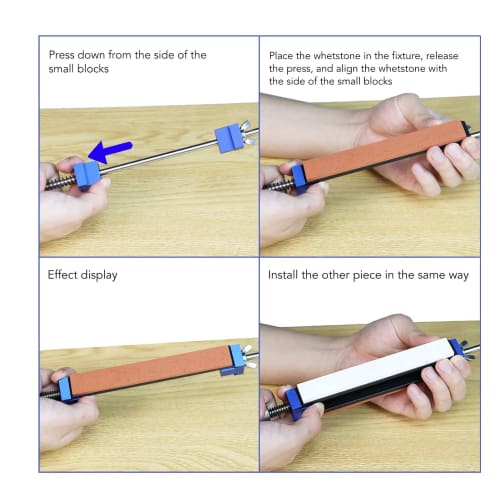 Press down from the side of the small blocks

Place the whetstone in the fixture, release the press, and align the whetstone with the side of the small blocks

Effect display

Install the other piece in the same way