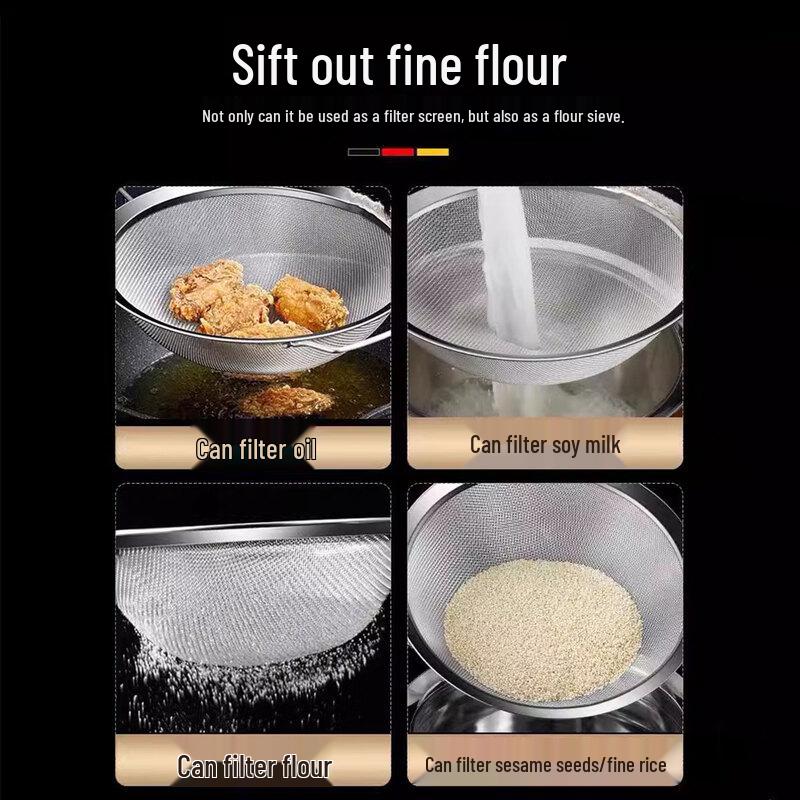 Sift out fine flour

Not only can it be used as a filter screen, but also as a flour sieve.

Can filter oil

Can filter soy milk

Can filter flour

Can filter sesame seeds/fine rice