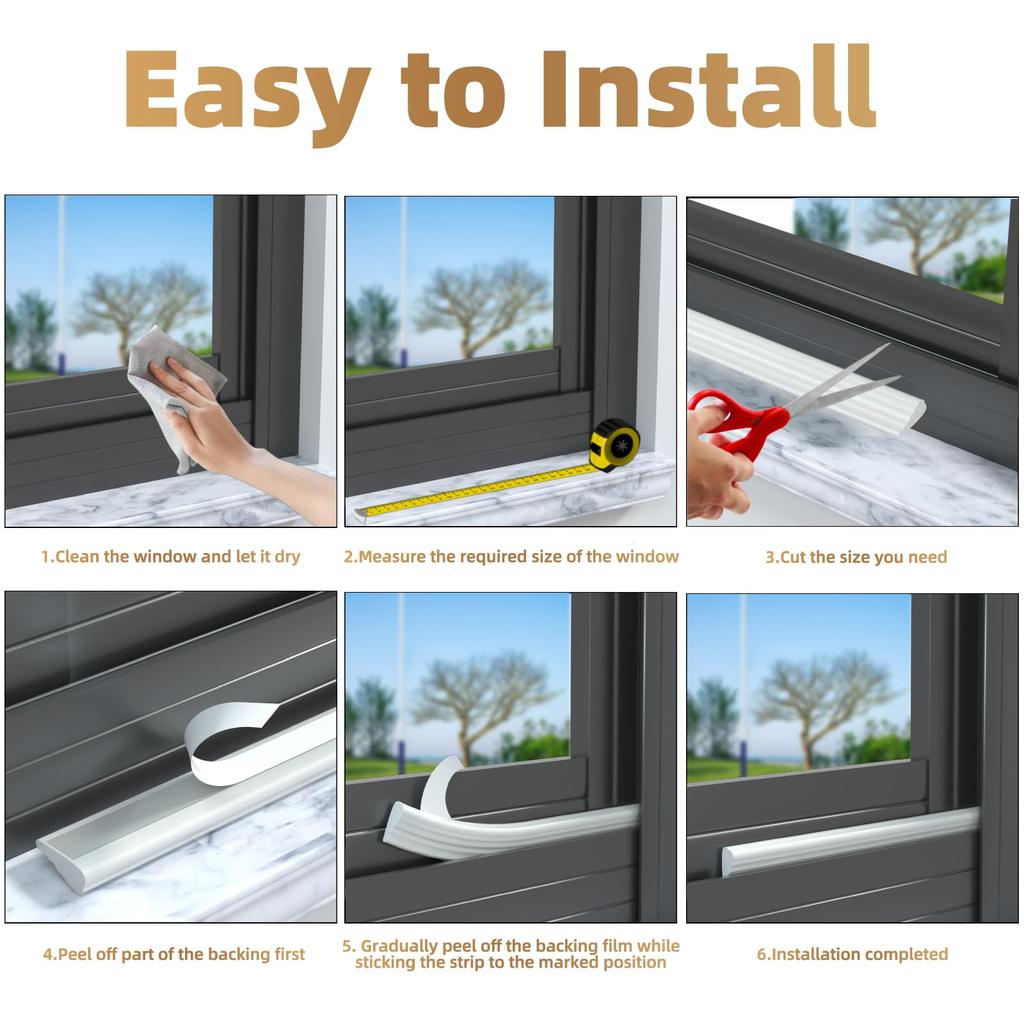 Easy to Install

1.Clean the window and let it dry

2.Measure the required size of the window

3.Cut the size you need

4.Peel off part of the backing first

5. Gradually peel off the backing film while sticking the strip to the marked position

6.Installation completed