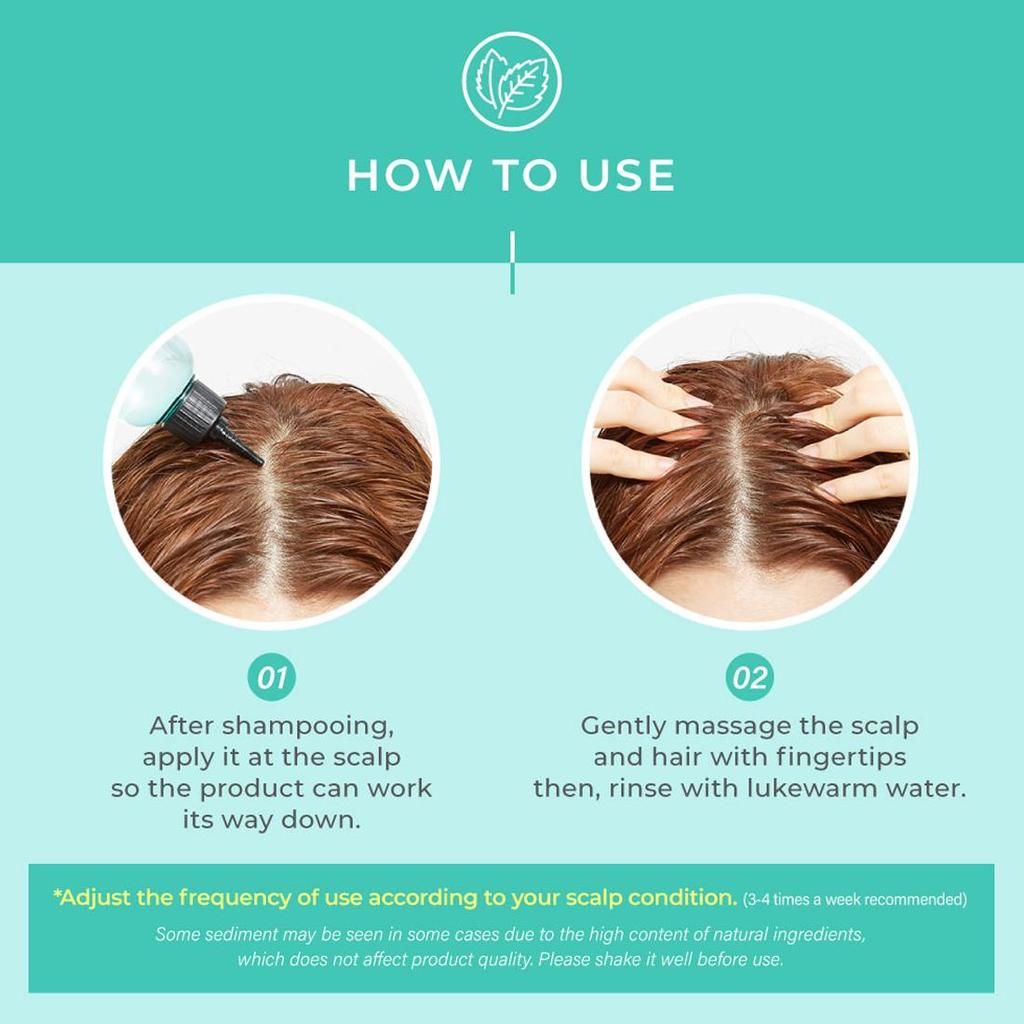 HOW TO USE

01

After shampooing, apply it at the scalp so the product can work its way down.

02

Gently massage the scalp and hair with fingertips then, rinse with lukewarm water.

*Adjust the frequency of use according to your scalp condition. (3-4 times a week recommended)

Some sediment may be seen in some cases due to the high content of natural ingredients, which does not affect product quality. Please shake it well before use.