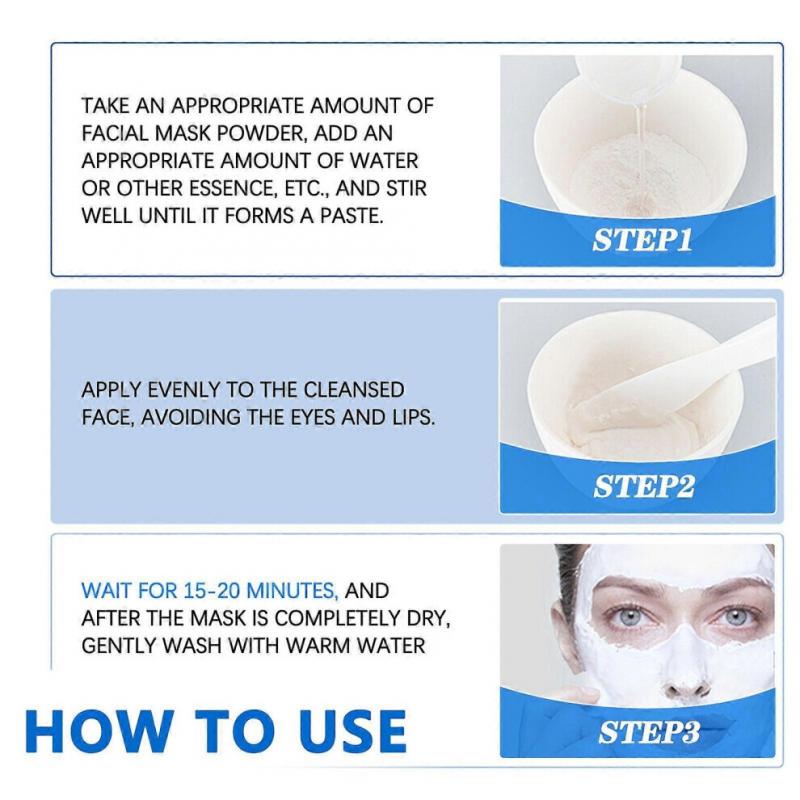 TAKE AN APPROPRIATE AMOUNT OF FACIAL MASK POWDER, ADD AN APPROPRIATE AMOUNT OF WATER OR OTHER ESSENCE, ETC., AND STIR WELL UNTIL IT FORMS A PASTE.

STEP1

APPLY EVENLY TO THE CLEANSED FACE, AVOIDING THE EYES AND LIPS.

STEP2

WAIT FOR 15-20 MINUTES, AND AFTER THE MASK IS COMPLETELY DRY, GENTLY WASH WITH WARM WATER

STEP3

HOW TO USE