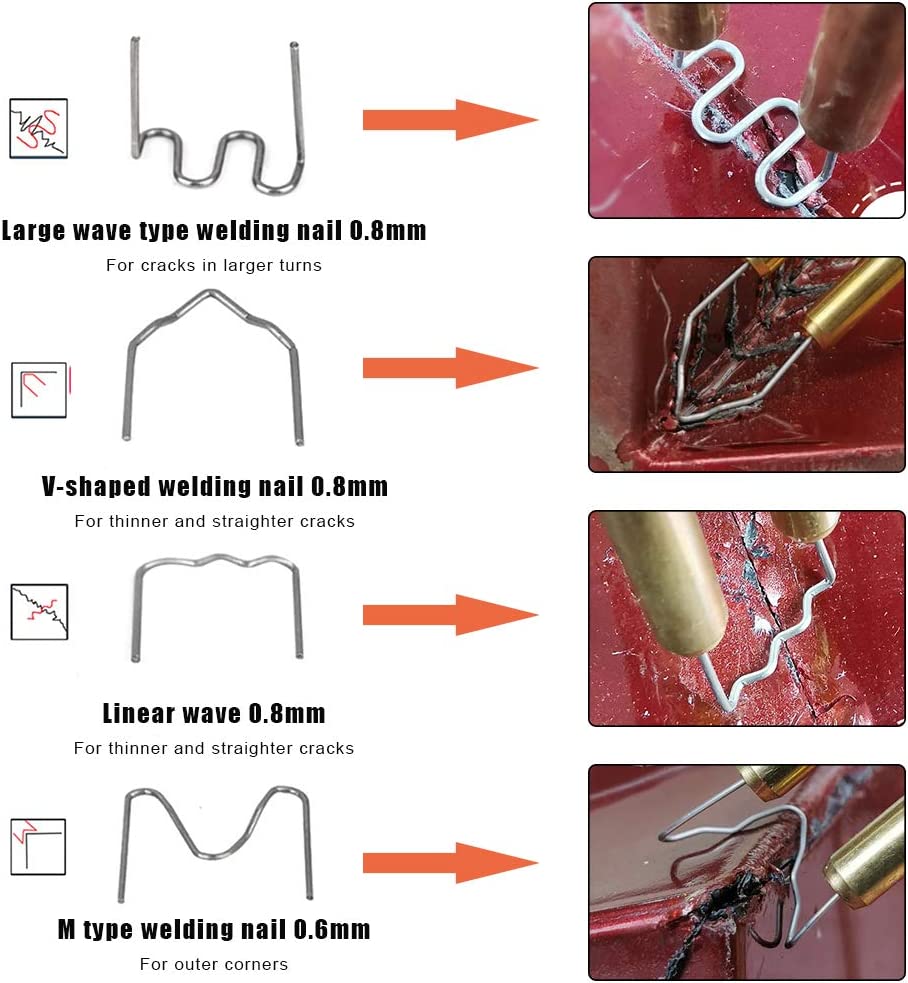 Large wave type welding nail 0.8mm

For cracks in larger turns

V-shaped welding nail 0.8mm

For thinner and straighter cracks

Linear wave 0.8mm

For thinner and straighter cracks

M type welding nail 0.6mm

For outer corners