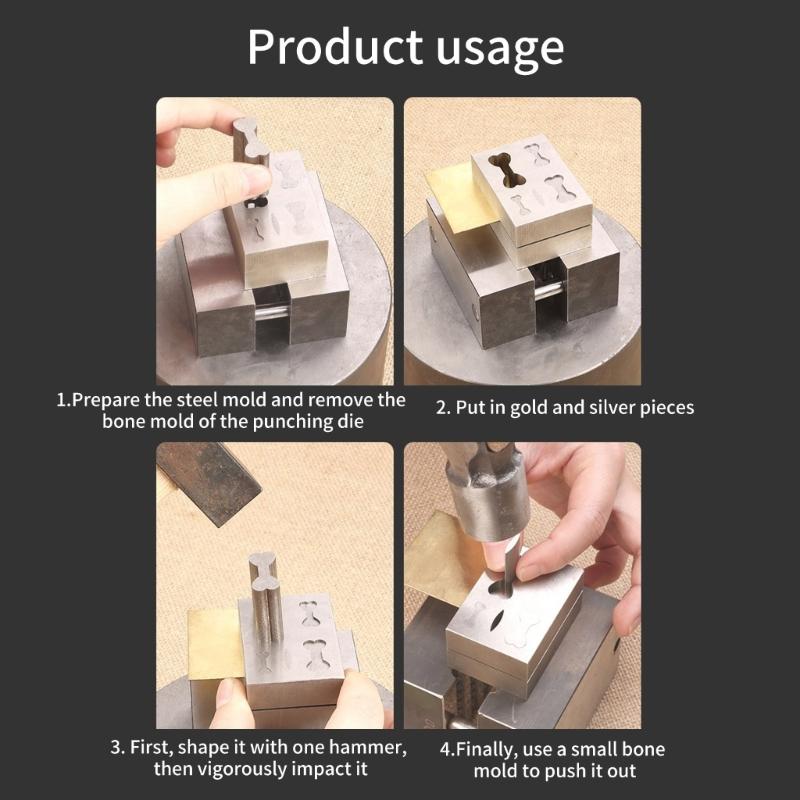 Product usage

1.Prepare the steel mold and remove the bone mold of the punching die

2. Put in gold and silver pieces

3. First, shape it with one hammer, then vigorously impact it

4.Finally, use a small bone mold to push it out