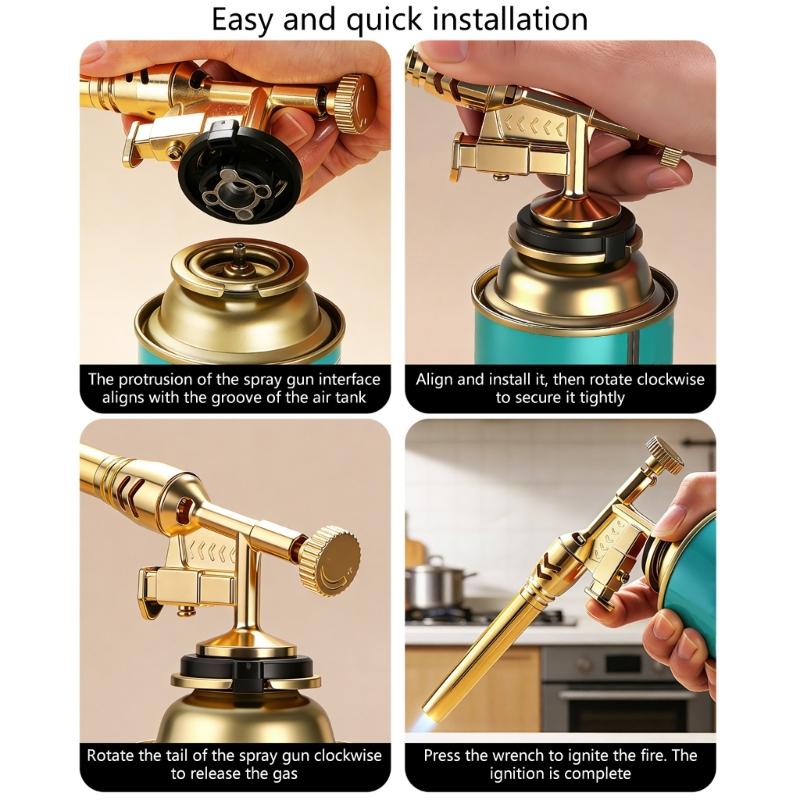 Easy and quick installation

The protrusion of the spray gun interface aligns with the groove of the air tank

Align and install it, then rotate clockwise to secure it tightly

Rotate the tail of the spray gun clockwise to release the gas

Press the wrench to ignite the fire. The ignition is complete