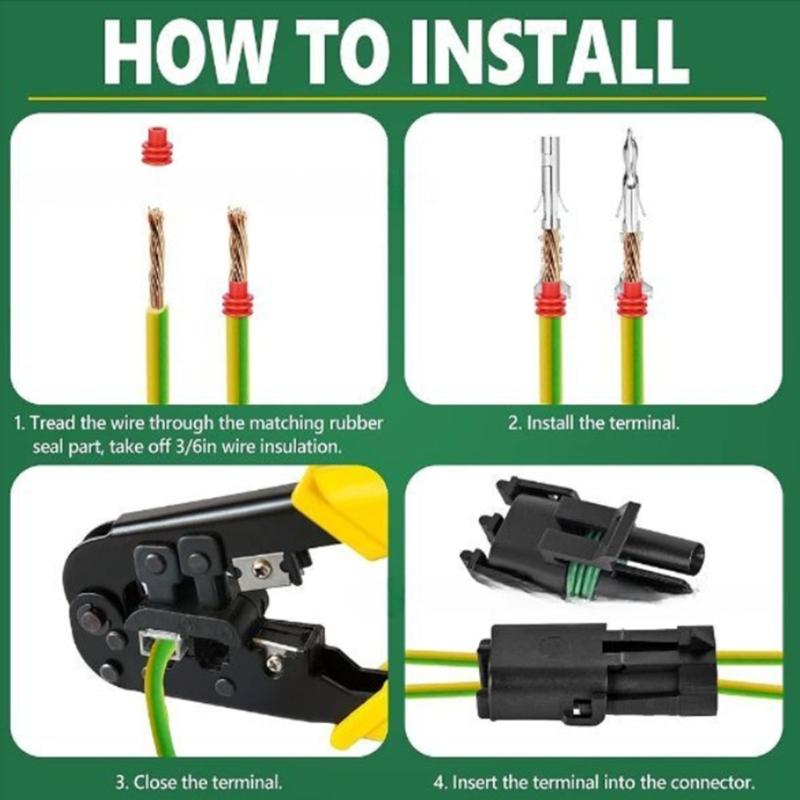 HOW TO INSTALL

1. Tread the wire through the matching rubber seal part, take off 3/6in wire insulation.

2. Install the terminal.

3. Close the terminal.

4. Insert the terminal into the connector.