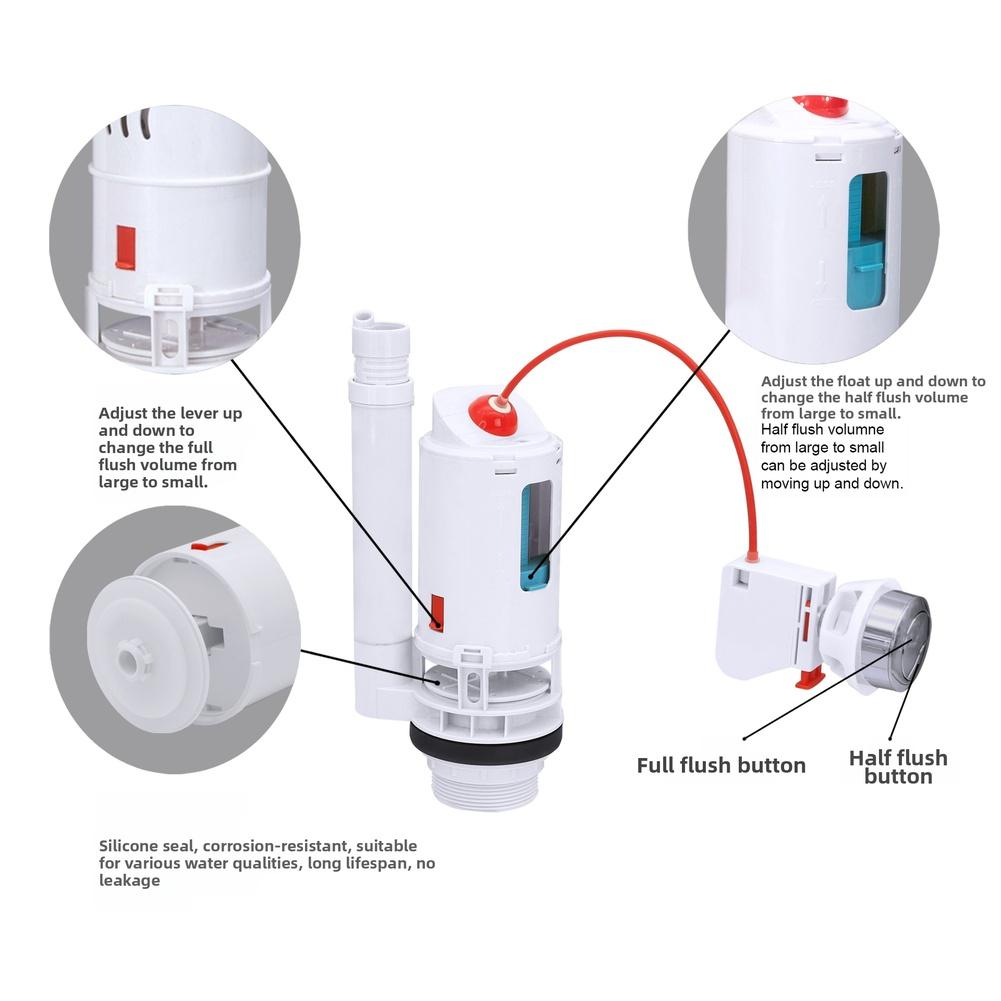 Adjust the lever up and down to change the full flush volume from large to small.

Adjust the float up and down to change the half flush volume from large to small.
Half flush volumne from large to small can be adjusted by moving up and down.

Full flush button

Half flush button

Silicone seal, corrosion-resistant, suitable for various water qualities, long lifespan, no leakage