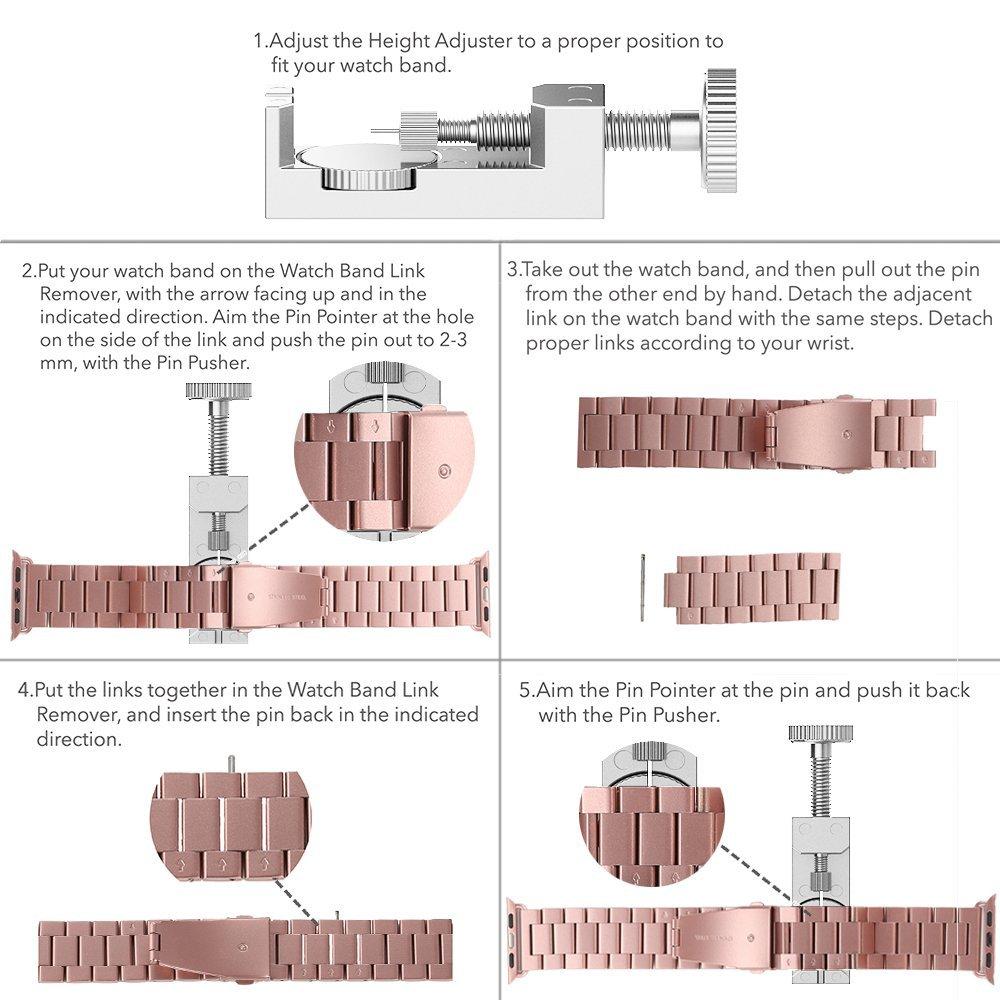 1.Adjust the Height Adjuster to a proper position to fit your watch band.

2.Put your watch band on the Watch Band Link Remover, with the arrow facing up and in the indicated direction. Aim the Pin Pointer at the hole on the side of the link and push the pin out to 2-3 mm, with the Pin Pusher.

3.Take out the watch band, and then pull out the pin from the other end by hand. Detach the adjacent link on the watch band with the same steps. Detach proper links according to your wrist.

4.Put the links together in the Watch Band Link Remover, and insert the pin back in the indicated direction.

5.Aim the Pin Pointer at the pin and push it back with the Pin Pusher.