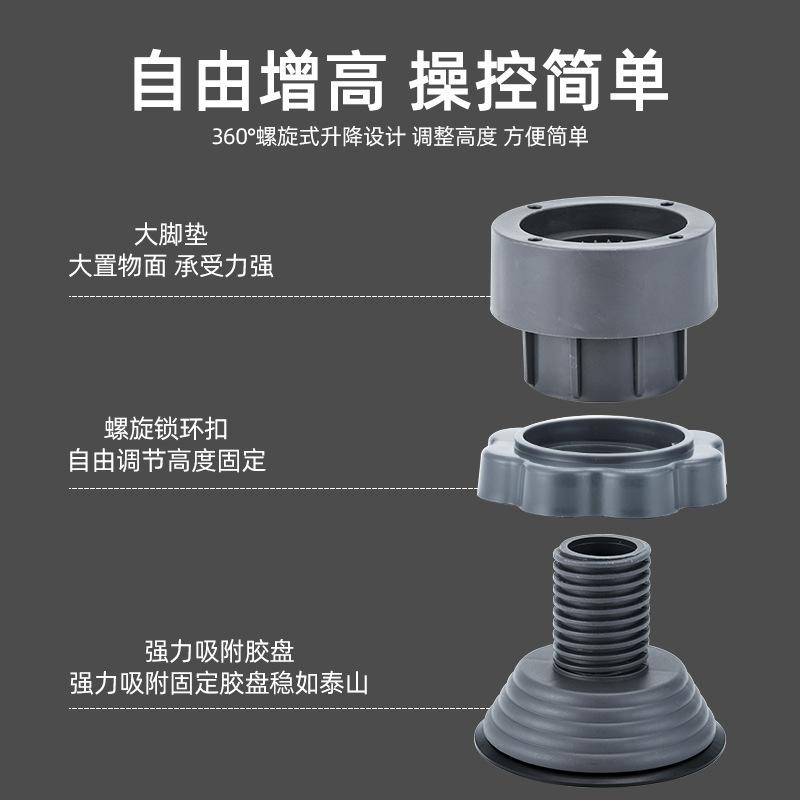 自由增高 操控简单

360°螺旋式升降设计 调整高度 方便简单

大脚垫
大置物面 承受力强

螺旋锁环扣
自由调节高度固定

强力吸附胶盘
强力吸附固定胶盘稳如泰山