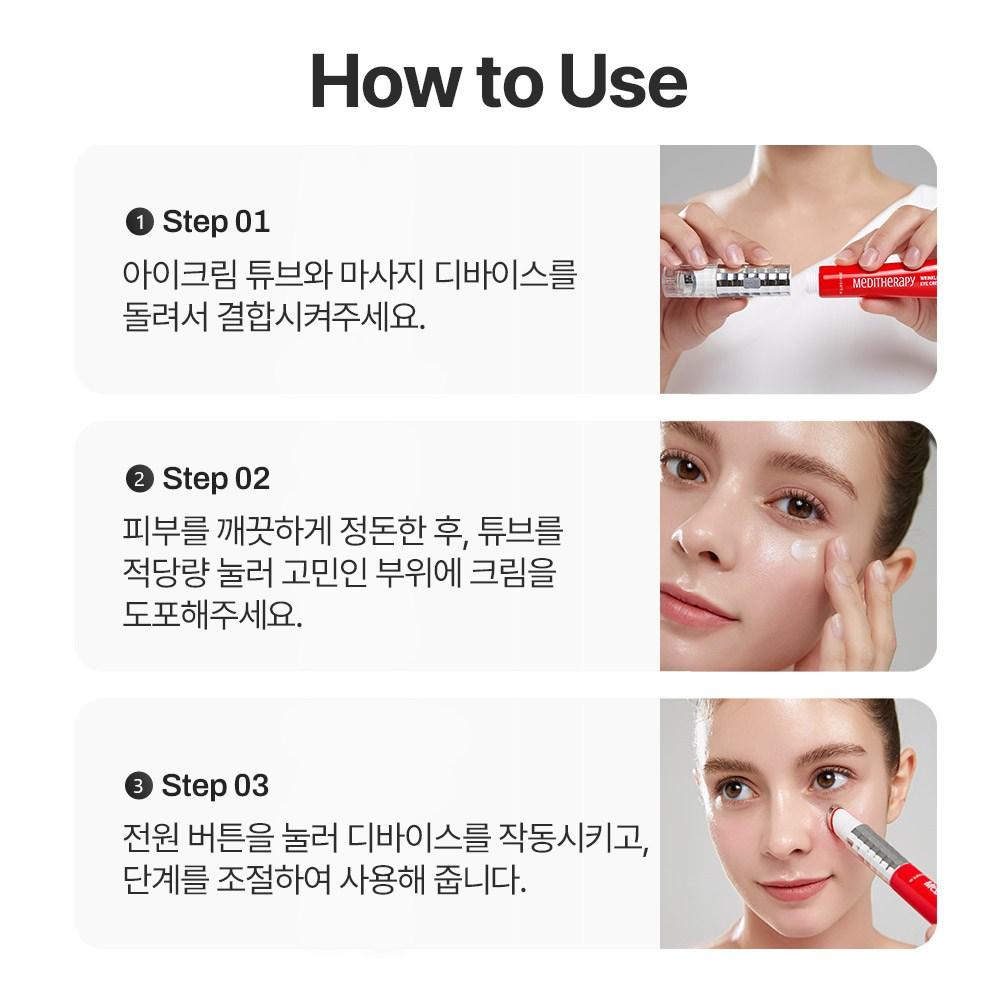 How to Use

❶ Step 01
아이크림 튜브와 마사지 디바이스를 돌려서 결합시켜주세요.

MEDITHERAPY

❷ Step 02
피부를 깨끗하게 정돈한 후, 튜브를 적당량 눌러 고민인 부위에 크림을 도포해주세요.

❸ Step 03
전원 버튼을 눌러 디바이스를 작동시키고, 단계를 조절하여 사용해 줍니다.