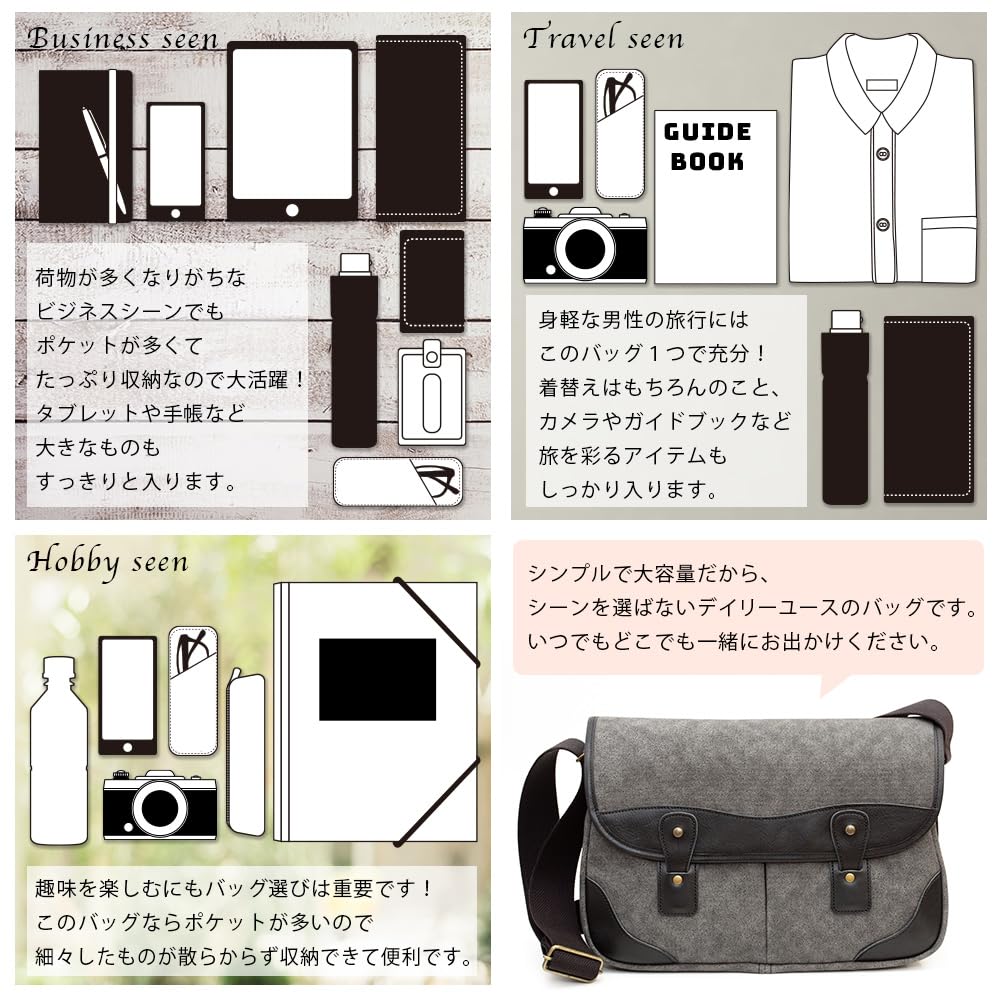 Business seen

荷物が多くなりがちな
ビジネスシーンでも
ポケットが多くて
たっぷり収納なので大活躍！
タブレットや手帳など
大きなものも
すっきりと入ります。

Travel seen

GUIDE BOOK

身軽な男性の旅行には
このバッグ１つで充分！
着替えはもちろんのこと、
カメラやガイドブックなど
旅を彩るアイテムも
しっかり入ります。

Hobby seen

趣味を楽しむにもバッグ選びは重要です！
このバッグならポケットが多いので
細々したものが散らからず収納できて便利です。

シンプルで大容量だから、
シーンを選ばないデイリーユースのバッグです。
いつでもどこでも一緒にお出かけください。