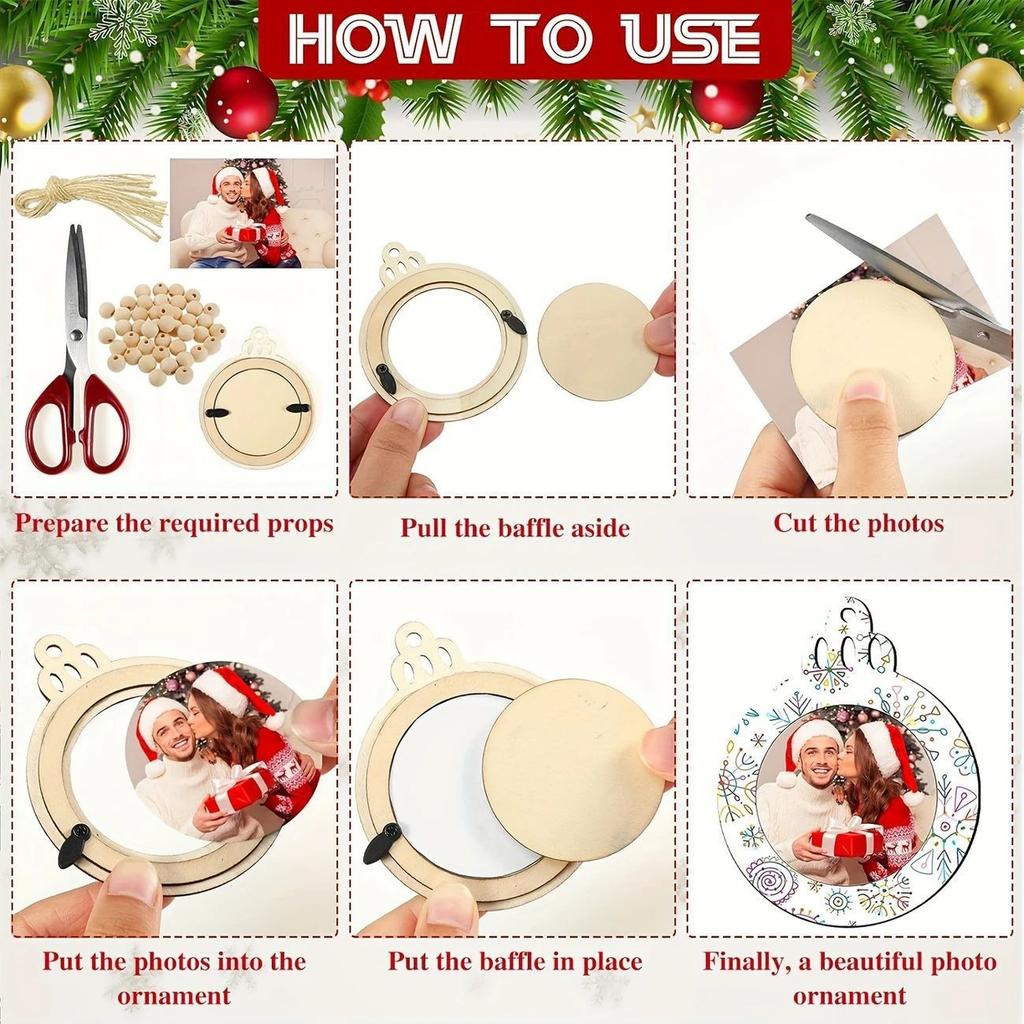 HOW TO USE

Prepare the required props

Pull the baffle aside

Cut the photos

Put the photos into the ornament

Put the baffle in place

Finally, a beautiful photo ornament