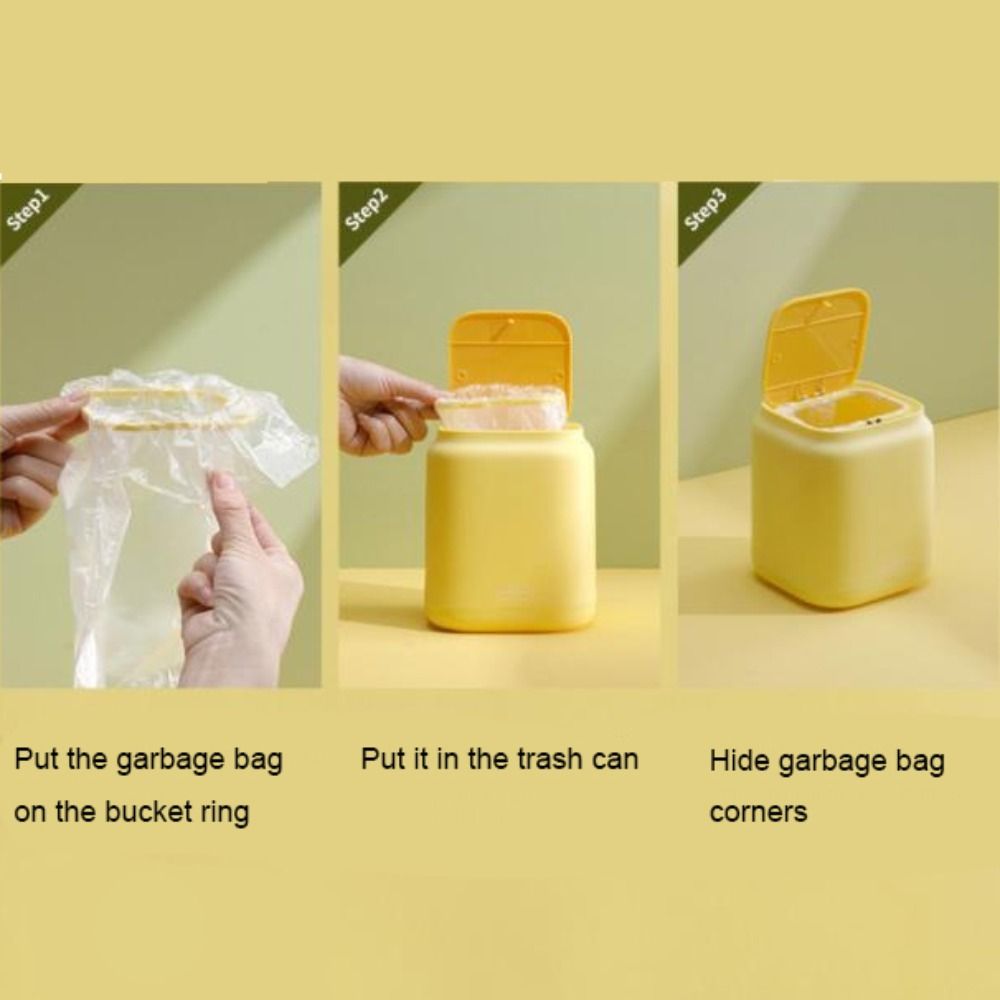 Step1

Step2

Step3

Put the garbage bag on the bucket ring

Put it in the trash can

Hide garbage bag corners