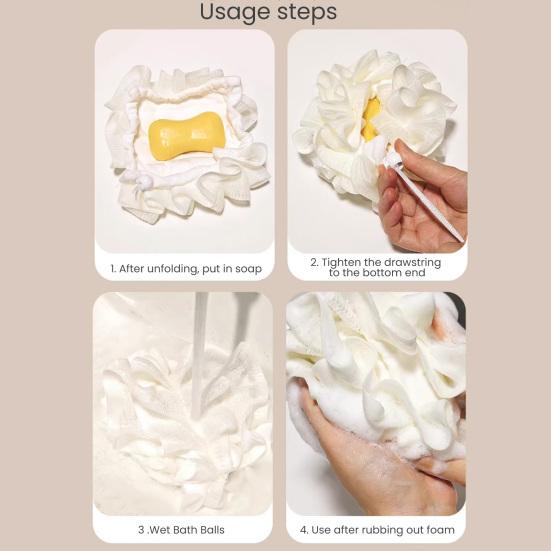 Usage steps

1. After unfolding, put in soap

2. Tighten the drawstring to the bottom end

3 .Wet Bath Balls

4. Use after rubbing out foam